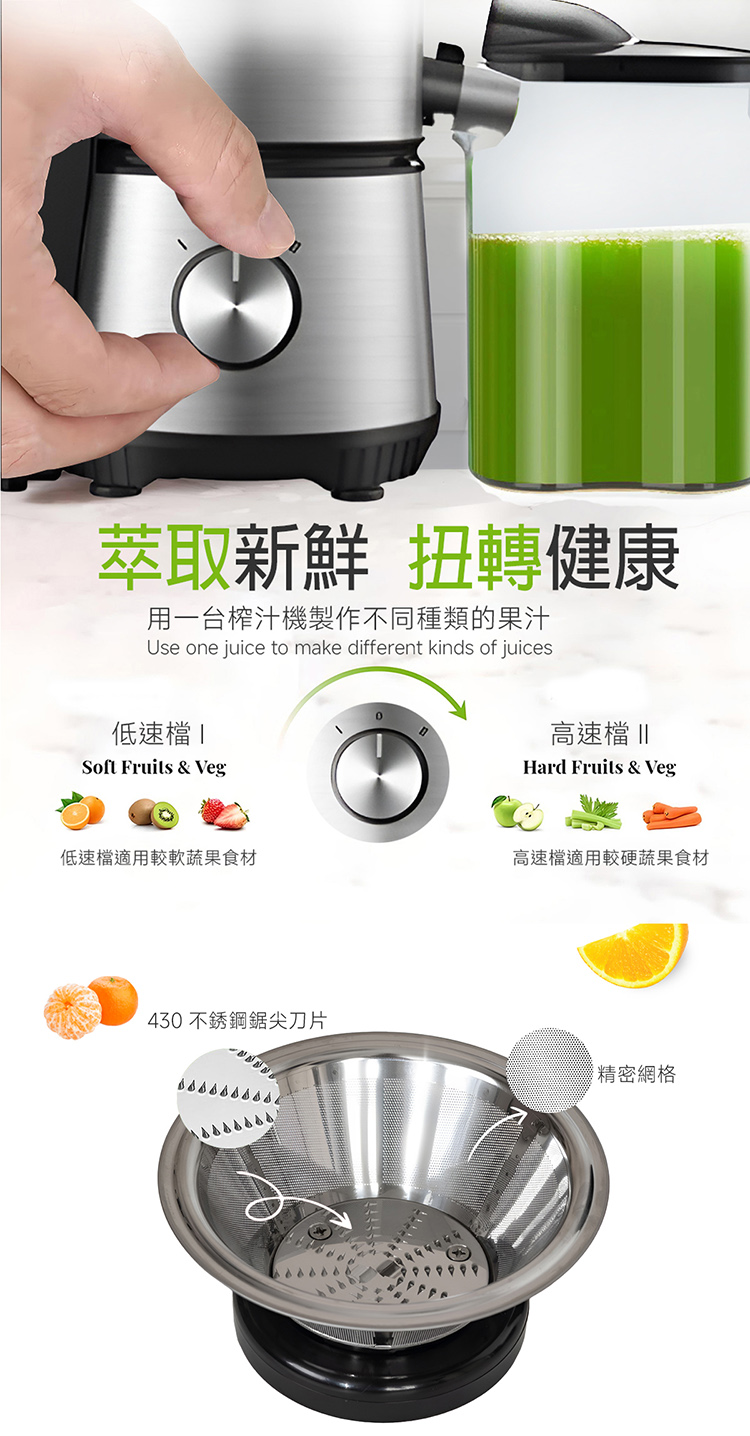 萃取新鮮 扭轉健康

用一台榨汁機製作不同種類的果汁
Use one juice to make different kinds of juices

低速檔 I
Soft Fruits & Veg

低速檔適用較軟蔬果食材

I 0 II

高速檔 II
Hard Fruits & Veg

高速檔適用較硬蔬果食材

430 不銹鋼鋸尖刀片

精密網格