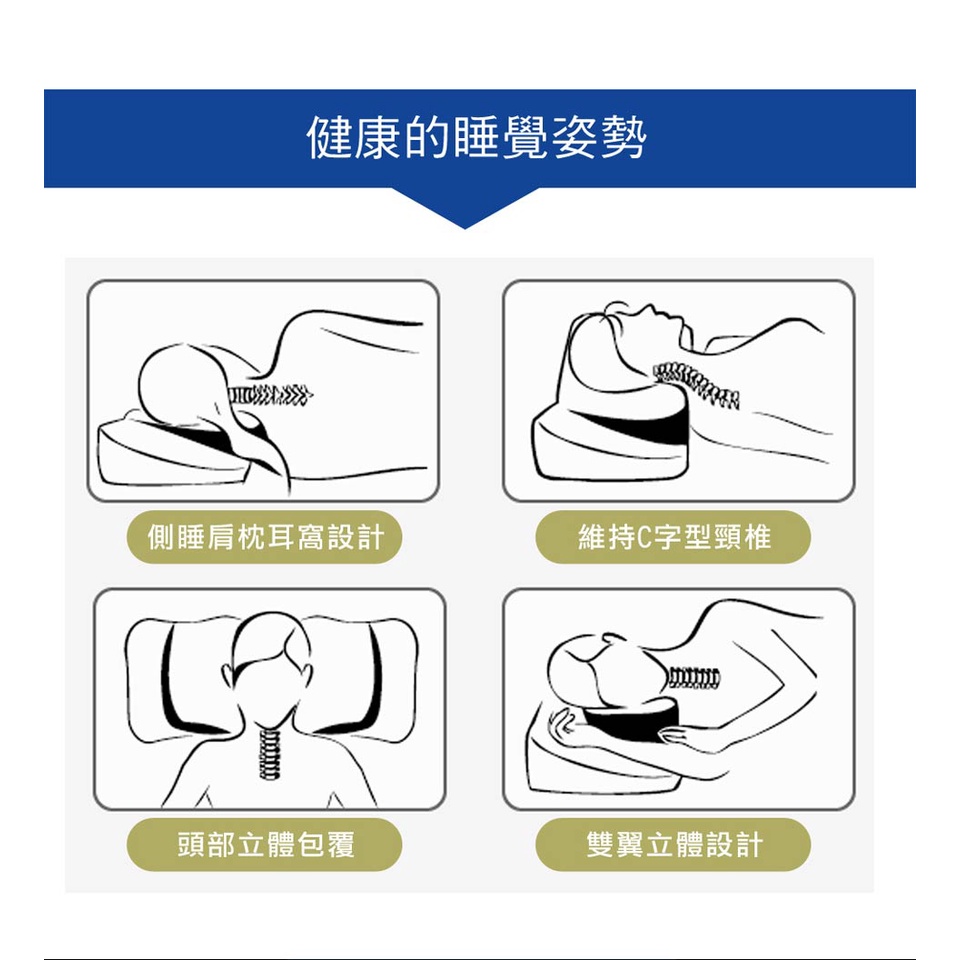 健康的睡覺姿勢

側睡肩枕耳窩設計

維持C字型頸椎

頭部立體包覆

雙翼立體設計