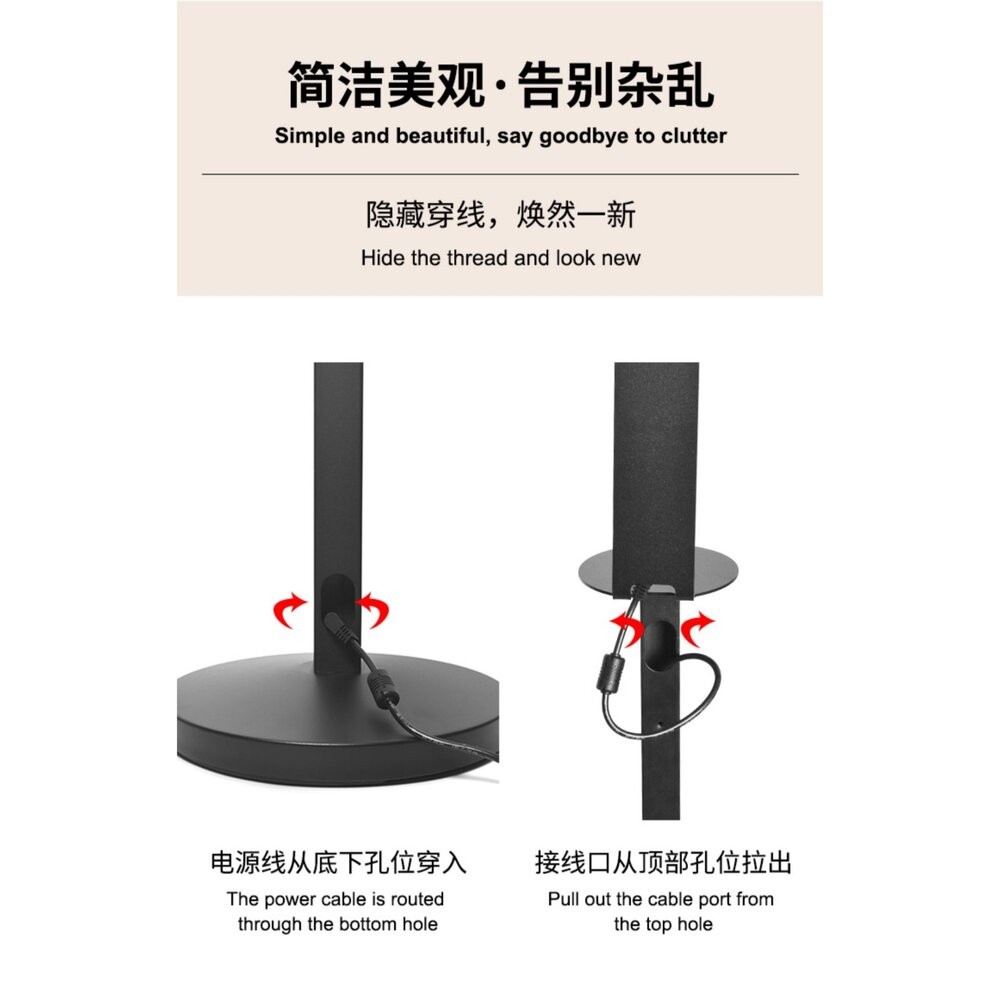 简洁美观·告别杂乱

Simple and beautiful, say goodbye to clutter

隐藏穿线，焕然一新

Hide the thread and look new

电源线从底下孔位穿入

The power cable is routed through the bottom hole

接线口从顶部孔位拉出

Pull out the cable port from the top hole