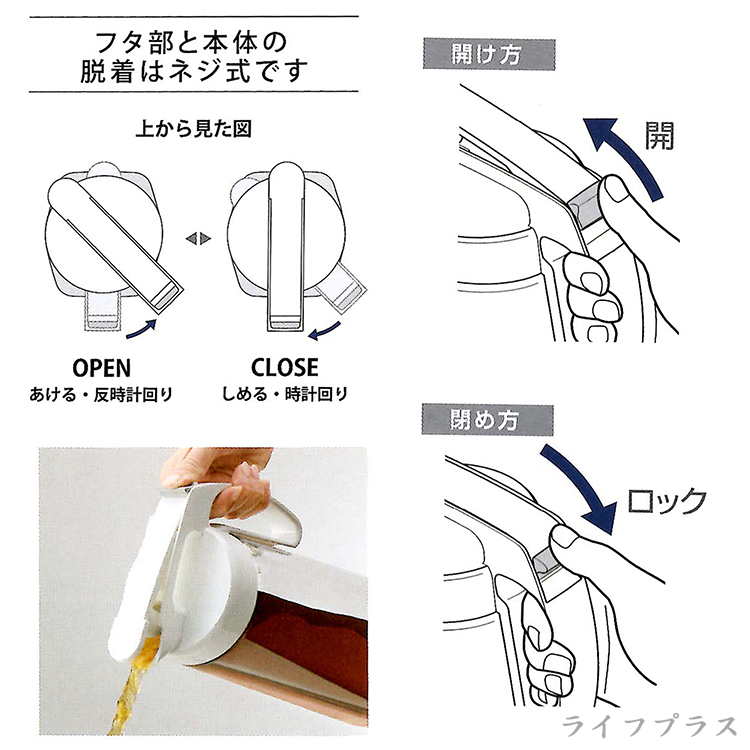 フタ部と本体の
脱着はネジ式です

上から見た図

OPEN
あける・反時計回り

CLOSE
しめる・時計回り

開け方

開

閉め方

ロック

ライフプラス