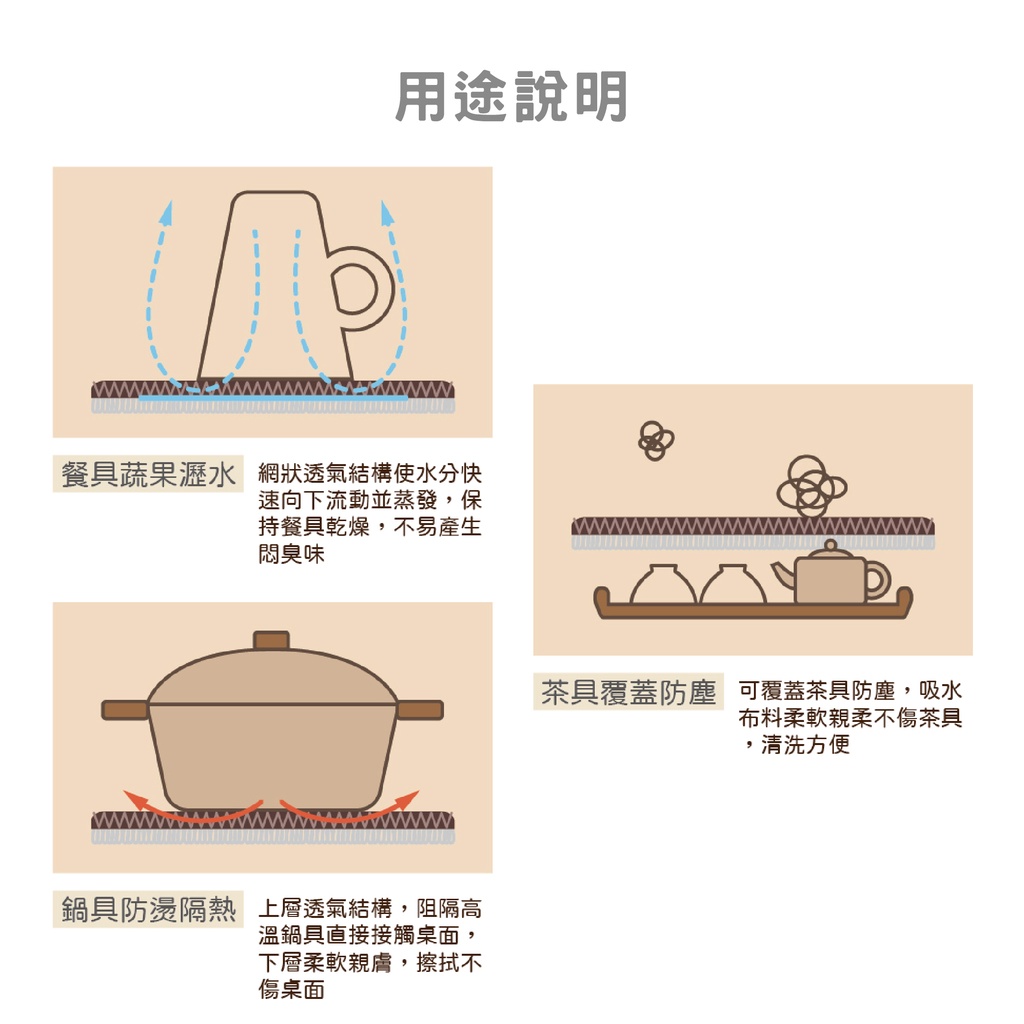 用途說明

餐具蔬果瀝水

網狀透氣結構使水分快速向下流動並蒸發，保持餐具乾燥，不易產生悶臭味

鍋具防燙隔熱

上層透氣結構，阻隔高溫鍋具直接接觸桌面，下層柔軟親膚，擦拭不傷桌面

茶具覆蓋防塵

可覆蓋茶具防塵，吸水布料柔軟親柔不傷茶具，清洗方便