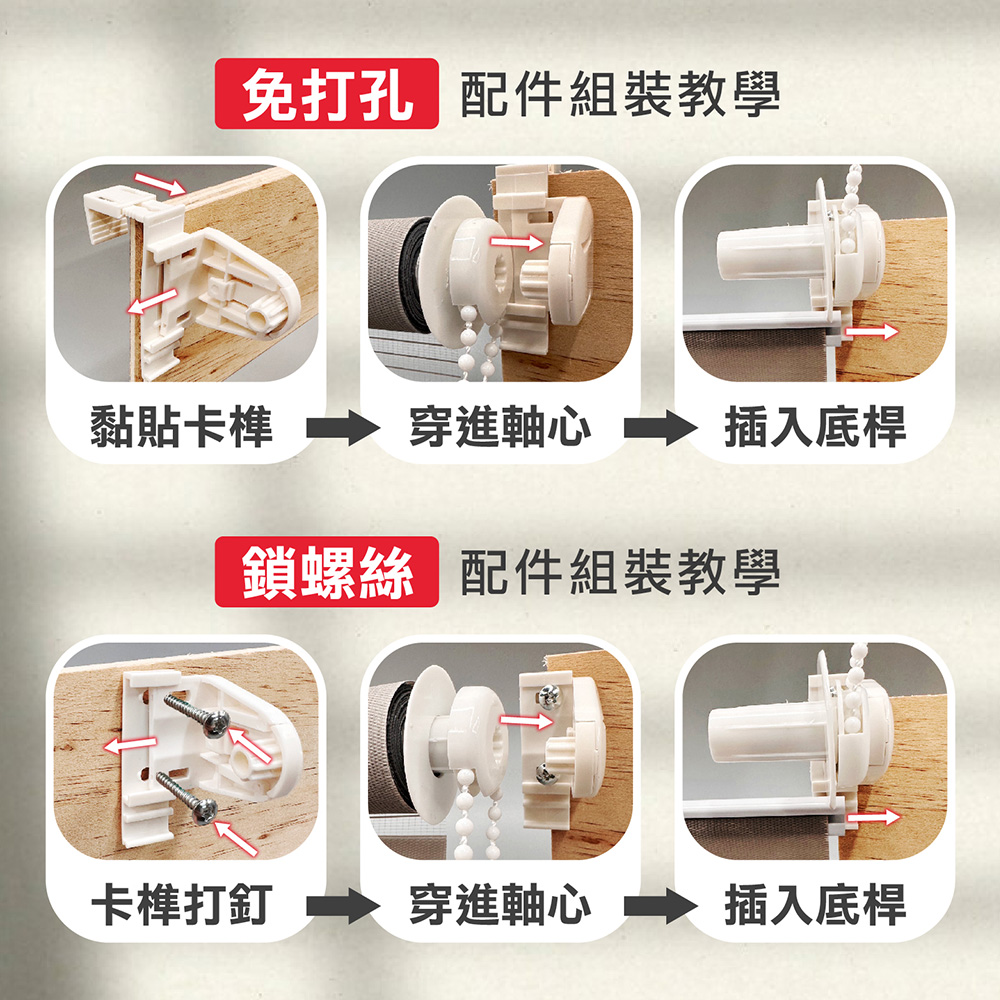 免打孔 配件組裝教學

黏貼卡榫 穿進軸心 插入底桿

鎖螺絲 配件組裝教學

卡榫打釘 穿進軸心 插入底桿