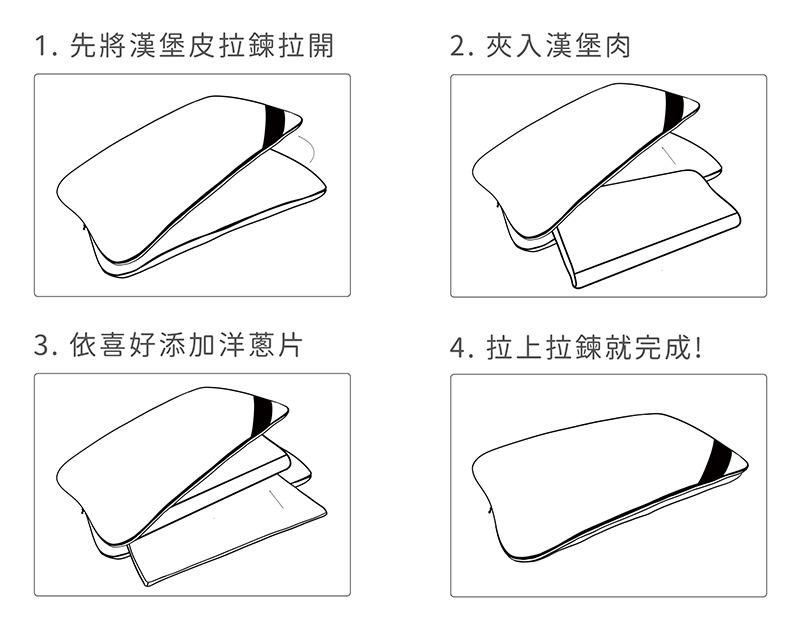 1. 先將漢堡皮拉鍊拉開

2. 夾入漢堡肉

3. 依喜好添加洋蔥片

4. 拉上拉鍊就完成!