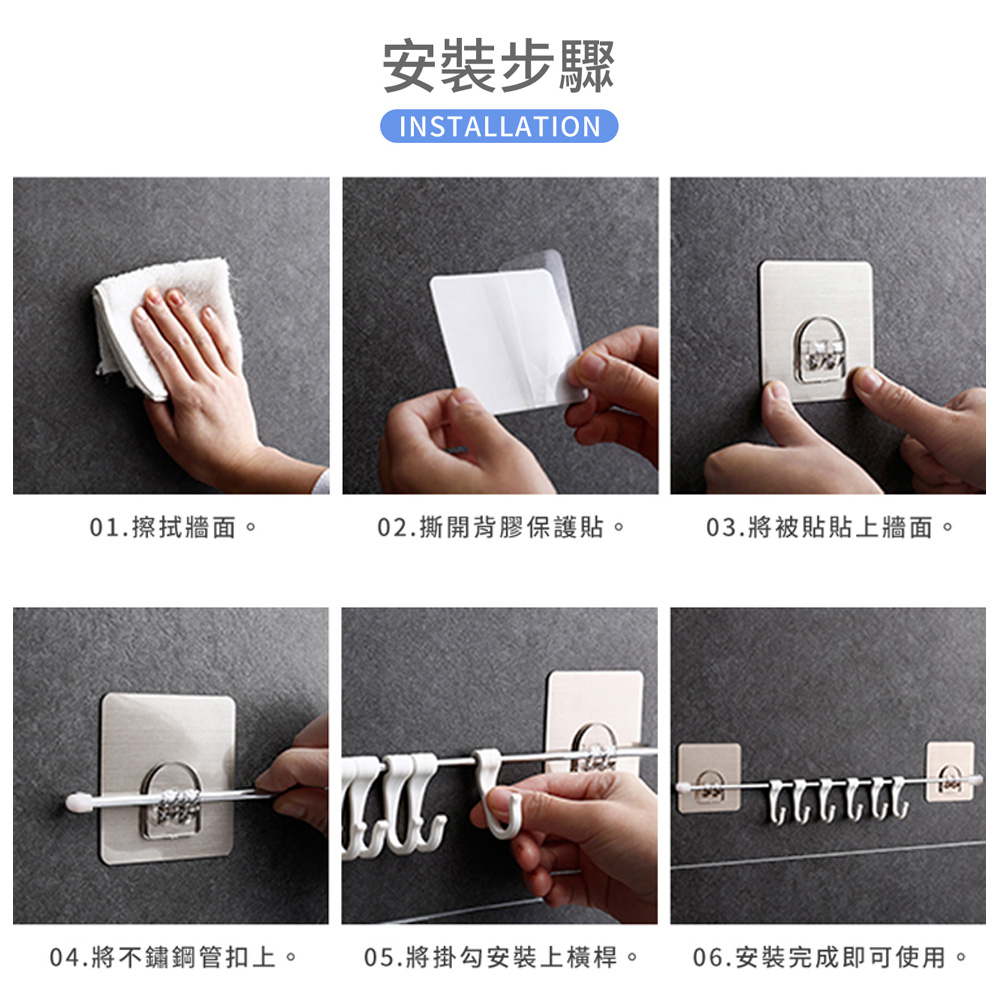 安裝步驟
INSTALLATION

01.擦拭牆面。

02.撕開背膠保護貼。

03.將被貼貼上牆面。

04.將不鏽鋼管扣上。

05.將掛勾安裝上橫桿。

06.安裝完成即可使用。