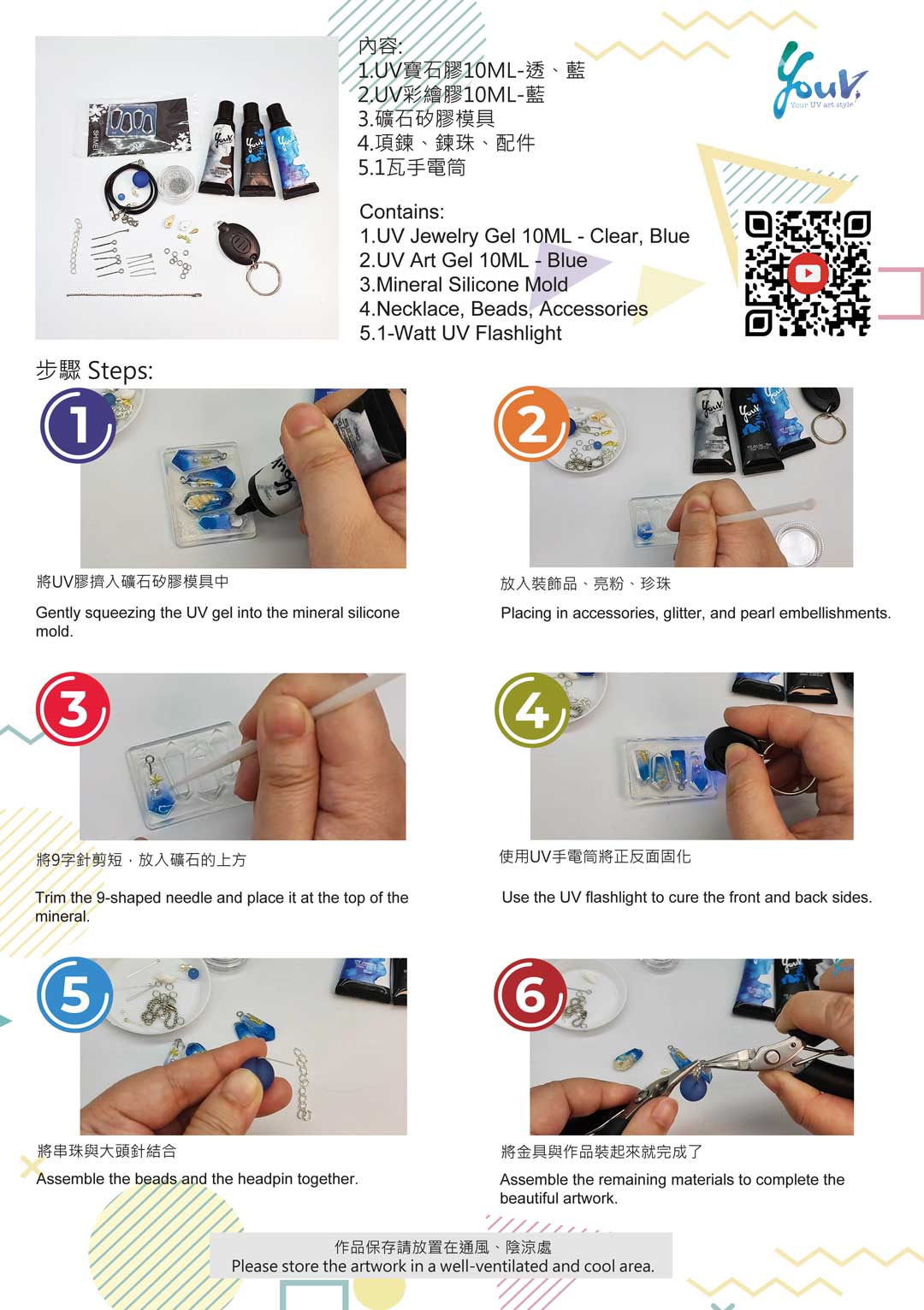 內容:
1.UV寶石膠10ML-透、藍
2.UV彩繪膠10ML-藍
3.礦石矽膠模具
4.項鍊、鍊珠、配件
5.1瓦手電筒

Contains:
1.UV Jewelry Gel 10ML - Clear, Blue
2.UV Art Gel 10ML - Blue
3.Mineral Silicone Mold
4.Necklace, Beads, Accessories
5.1-Watt UV Flashlight

YouV
Your UV art style

步驟 Steps:

1
將UV膠擠入礦石矽膠模具中
Gently squeezing the UV gel into the mineral silicone mold.

2
放入裝飾品、亮粉、珍珠
Placing in accessories, glitter, and pearl embellishments.

3
將9字針剪短，放入礦石的上方
Trim the 9-shaped needle and place it at the top of the mineral.

4
使用UV手電筒將正反面固化
Use the UV flashlight to cure the front and back sides.

5
將串珠與大頭針結合
Assemble the beads and the headpin together.

6
將金具與作品裝起來就完成了
Assemble the remaining materials to complete the beautiful artwork.

作品保存請放置在通風、陰涼處
Please store the artwork in a well-ventilated and cool area.