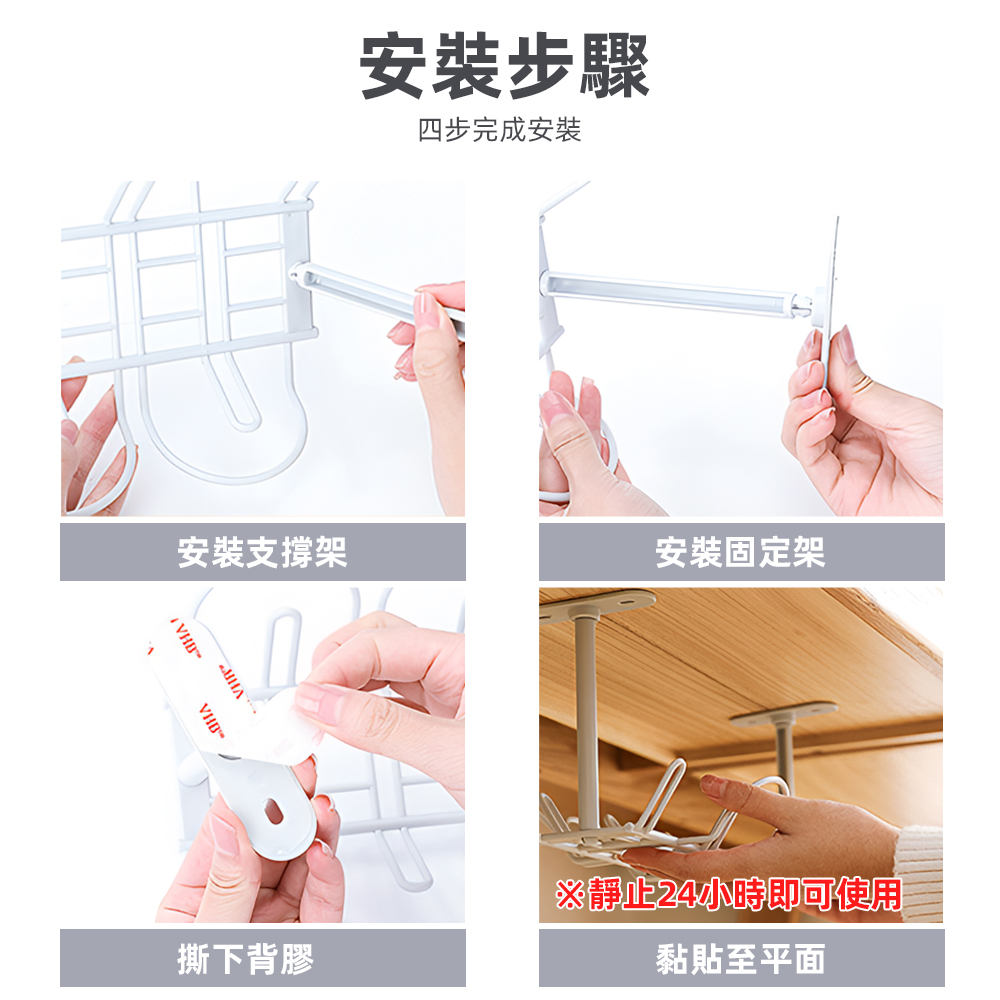 安裝步驟

四步完成安裝

安裝支撐架

安裝固定架

VHB

VHB

VHB

撕下背膠

※靜止24小時即可使用

黏貼至平面