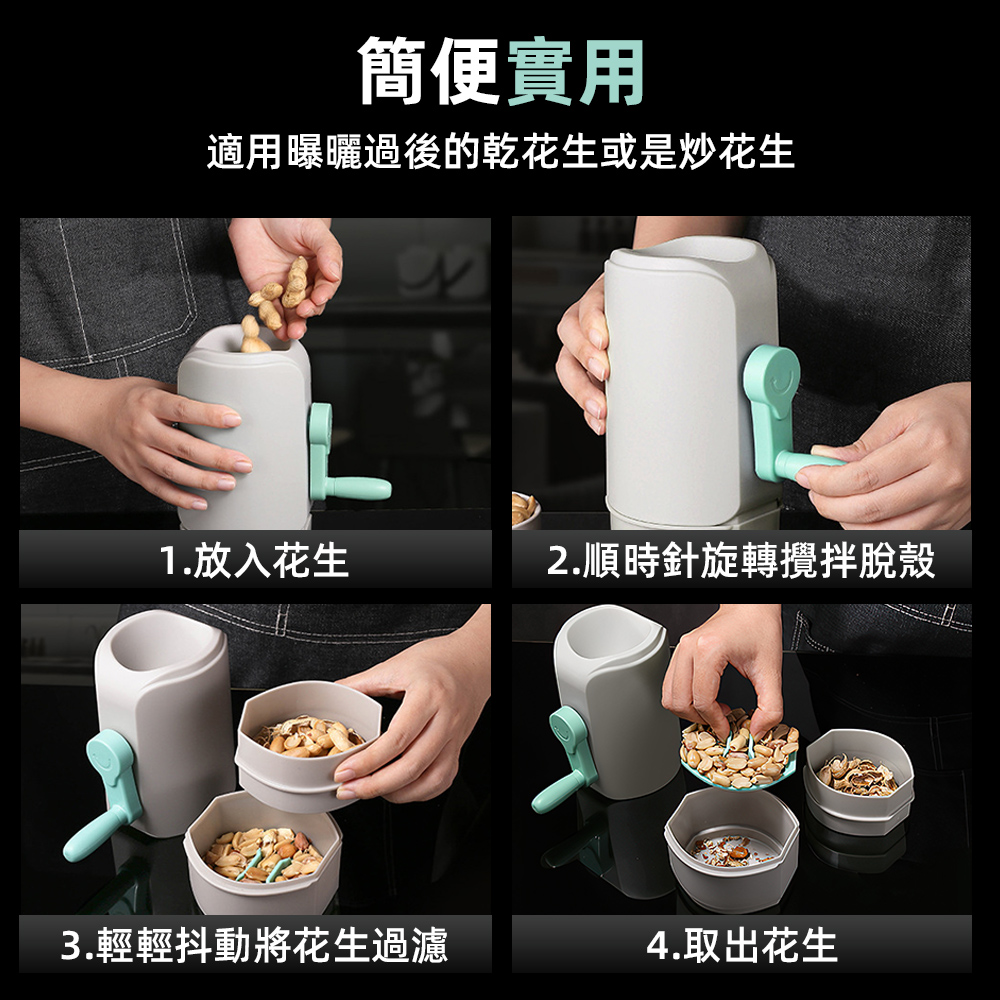 簡便實用

適用曝曬過後的乾花生或是炒花生

1.放入花生

2.順時針旋轉攪拌脫殼

3.輕輕抖動將花生過濾

4.取出花生