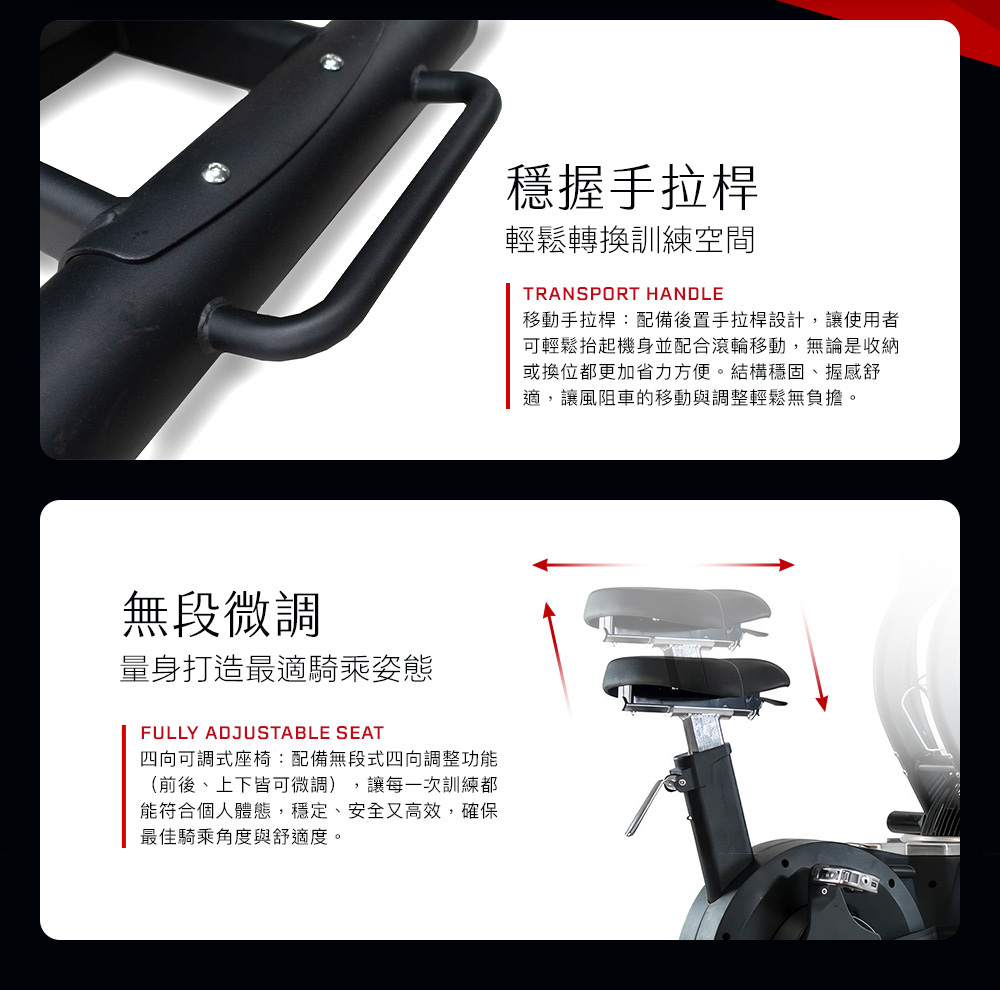 穩握手拉桿
輕鬆轉換訓練空間

TRANSPORT HANDLE
移動手拉桿：配備後置手拉桿設計，讓使用者可輕鬆抬起機身並配合滾輪移動，無論是收納或換位都更加省力方便。結構穩固、握感舒適，讓風阻車的移動與調整輕鬆無負擔。

無段微調
量身打造最適騎乘姿態

FULLY ADJUSTABLE SEAT
四向可調式座椅：配備無段式四向調整功能（前後、上下皆可微調），讓每一次訓練都能符合個人體態，穩定、安全又高效，確保最佳騎乘角度與舒適度。