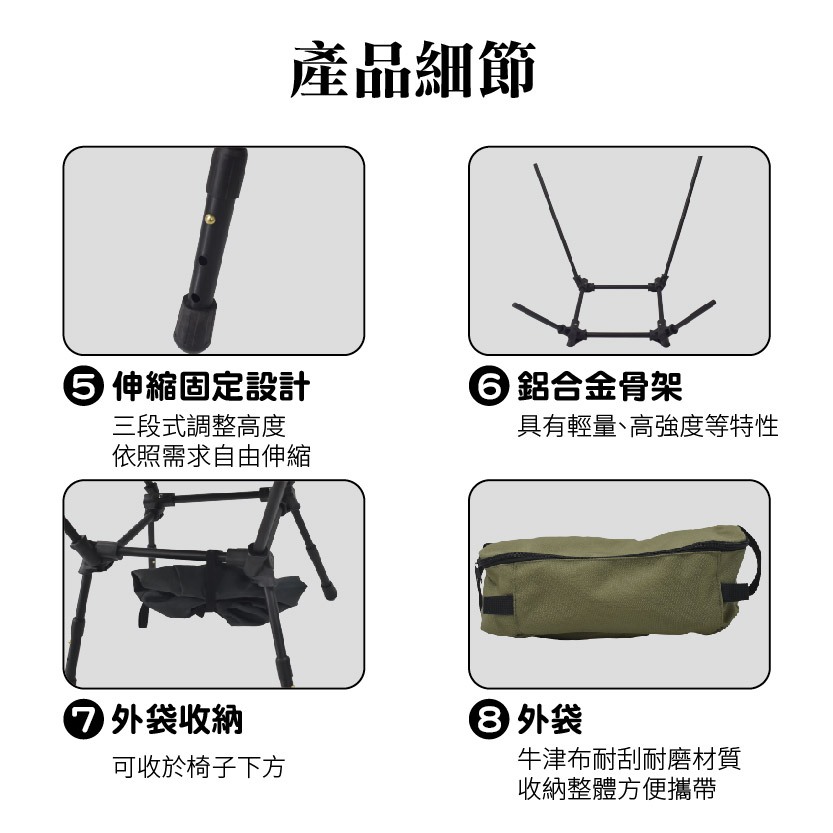 產品細節

5 伸縮固定設計
三段式調整高度
依照需求自由伸縮

6 鋁合金骨架
具有輕量、高強度等特性

7 外袋收納
可收於椅子下方

8 外袋
牛津布耐刮耐磨材質
收納整體方便攜帶