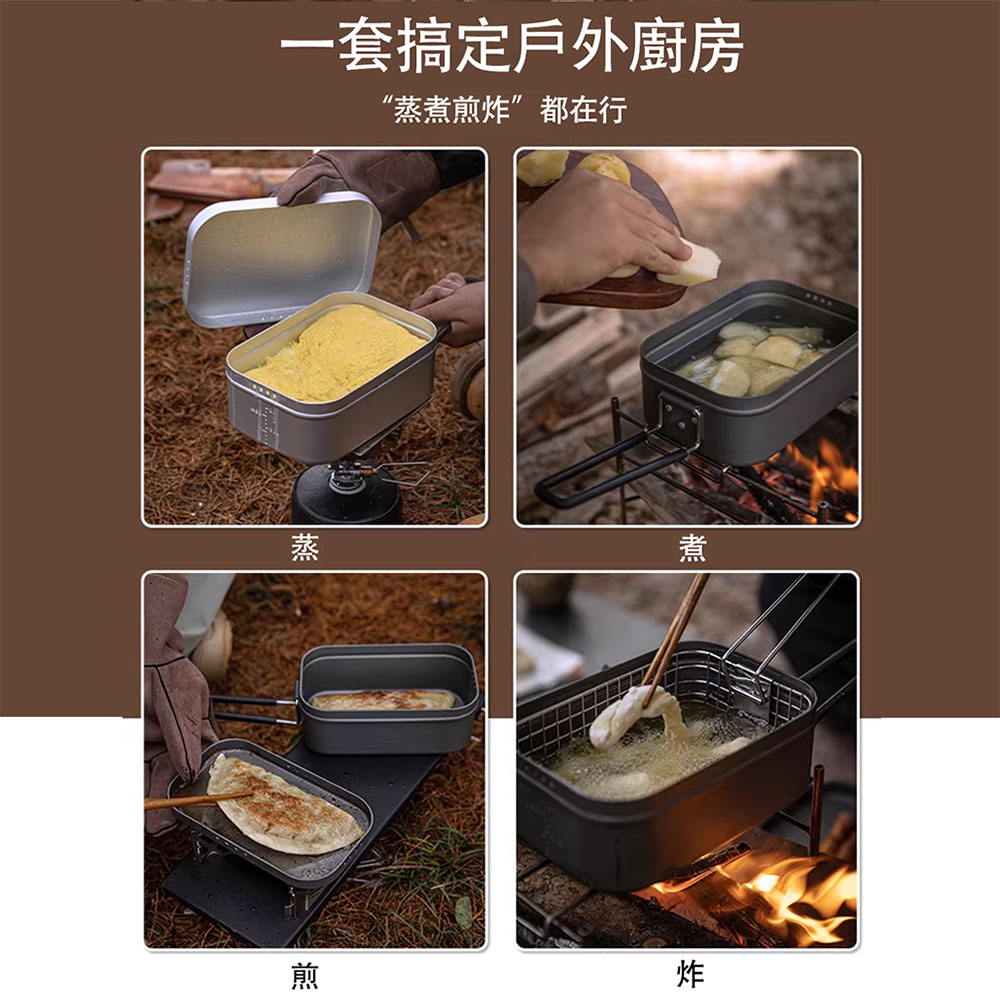 一套搞定戶外廚房

“蒸煮煎炸”都在行

蒸

煮

煎

炸