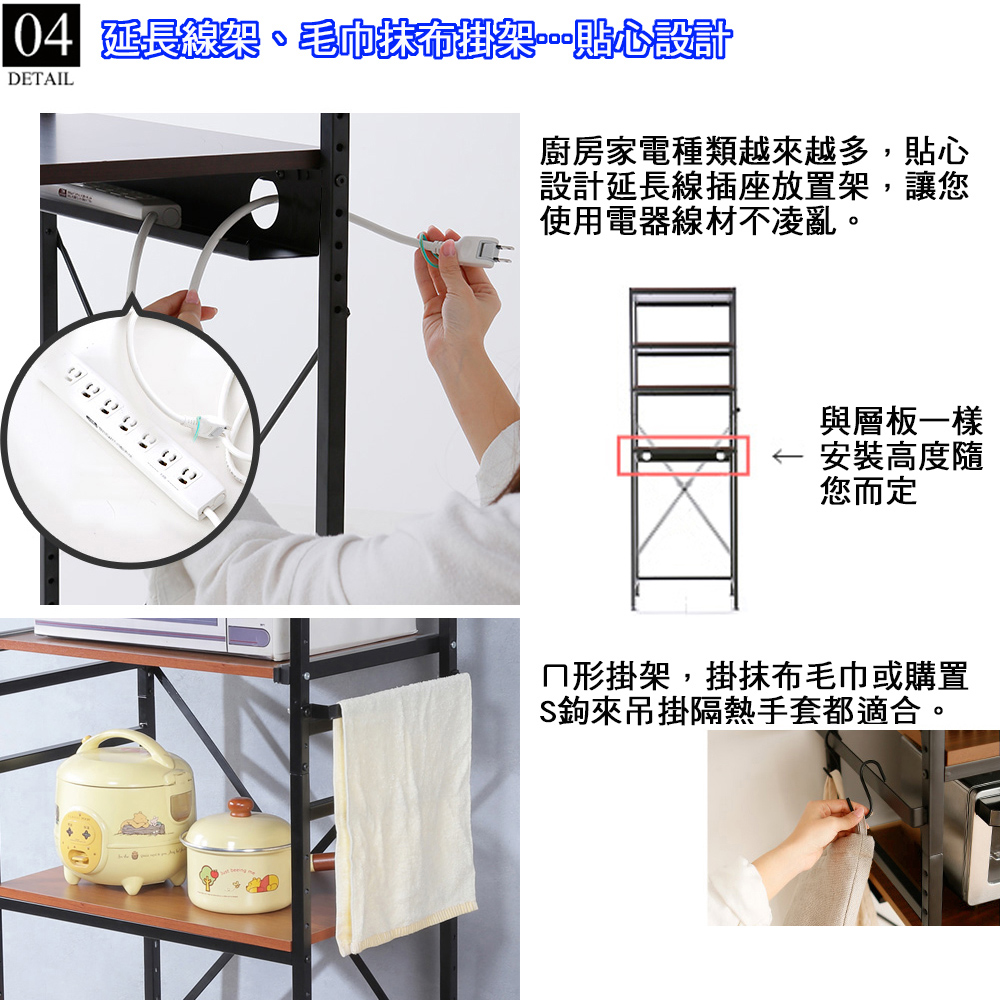 04
DETAIL
延長線架、毛巾抹布掛架…貼心設計

廚房家電種類越來越多，貼心設計延長線插座放置架，讓您使用電器線材不凌亂。

← 與層板一樣安裝高度隨您而定

ㄇ形掛架，掛抹布毛巾或購置S鉤來吊掛隔熱手套都適合。