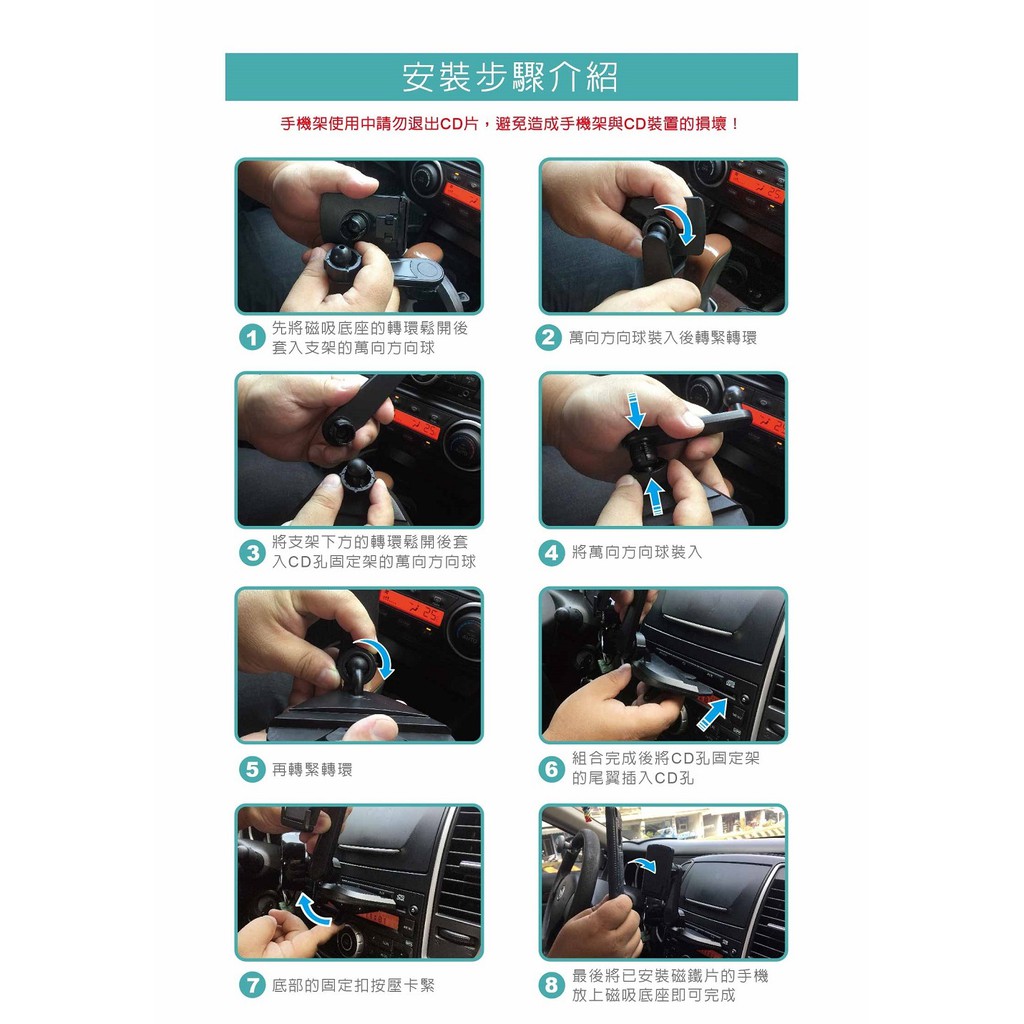 安裝步驟介紹

手機架使用中請勿退出CD片，避免造成手機架與CD裝置的損壞！

1 先將磁吸底座的轉環鬆開後套入支架的萬向方向球

2 萬向方向球裝入後轉緊轉環

3 將支架下方的轉環鬆開後套入CD孔固定架的萬向方向球

4 將萬向方向球裝入

5 再轉緊轉環

6 組合完成後將CD孔固定架的尾翼插入CD孔

7 底部的固定扣按壓卡緊

8 最後將已安裝磁鐵片的手機放上磁吸底座即可完成