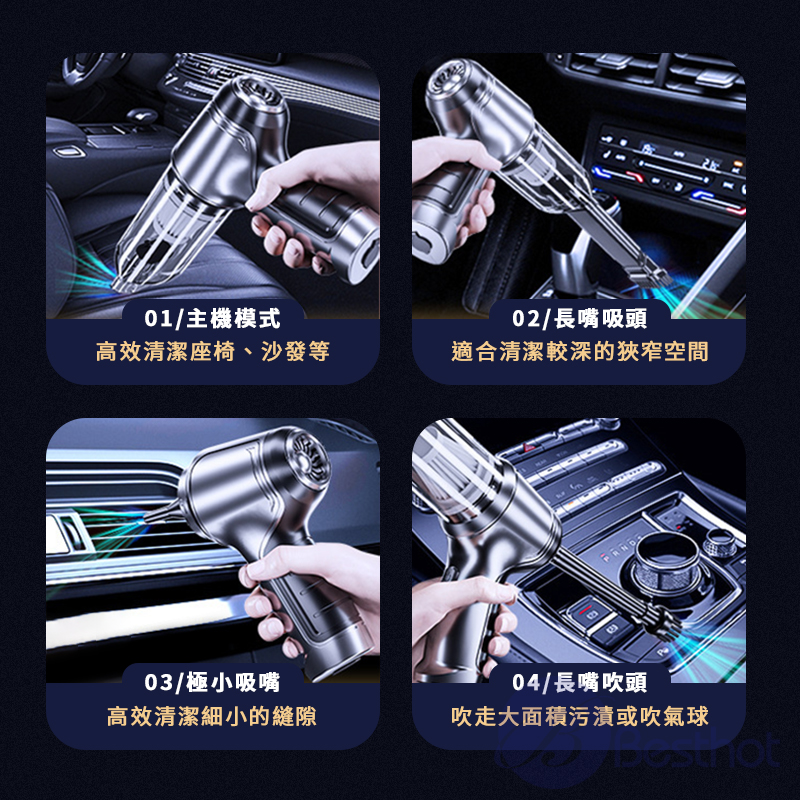 01/主機模式
高效清潔座椅、沙發等

02/長嘴吸頭
適合清潔較深的狹窄空間

03/極小吸嘴
高效清潔細小的縫隙

04/長嘴吹頭
吹走大面積污漬或吹氣球

Besthot