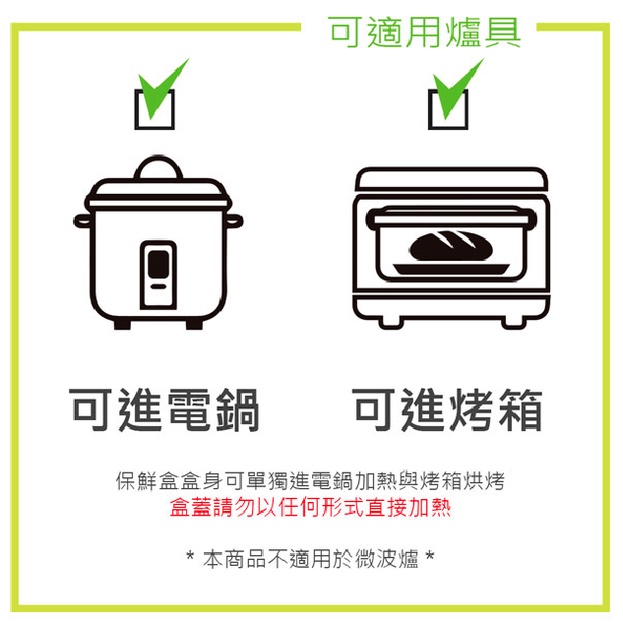 可適用爐具

可進電鍋

可進烤箱

保鮮盒盒身可單獨進電鍋加熱與烤箱烘烤
盒蓋請勿以任何形式直接加熱

* 本商品不適用於微波爐 *