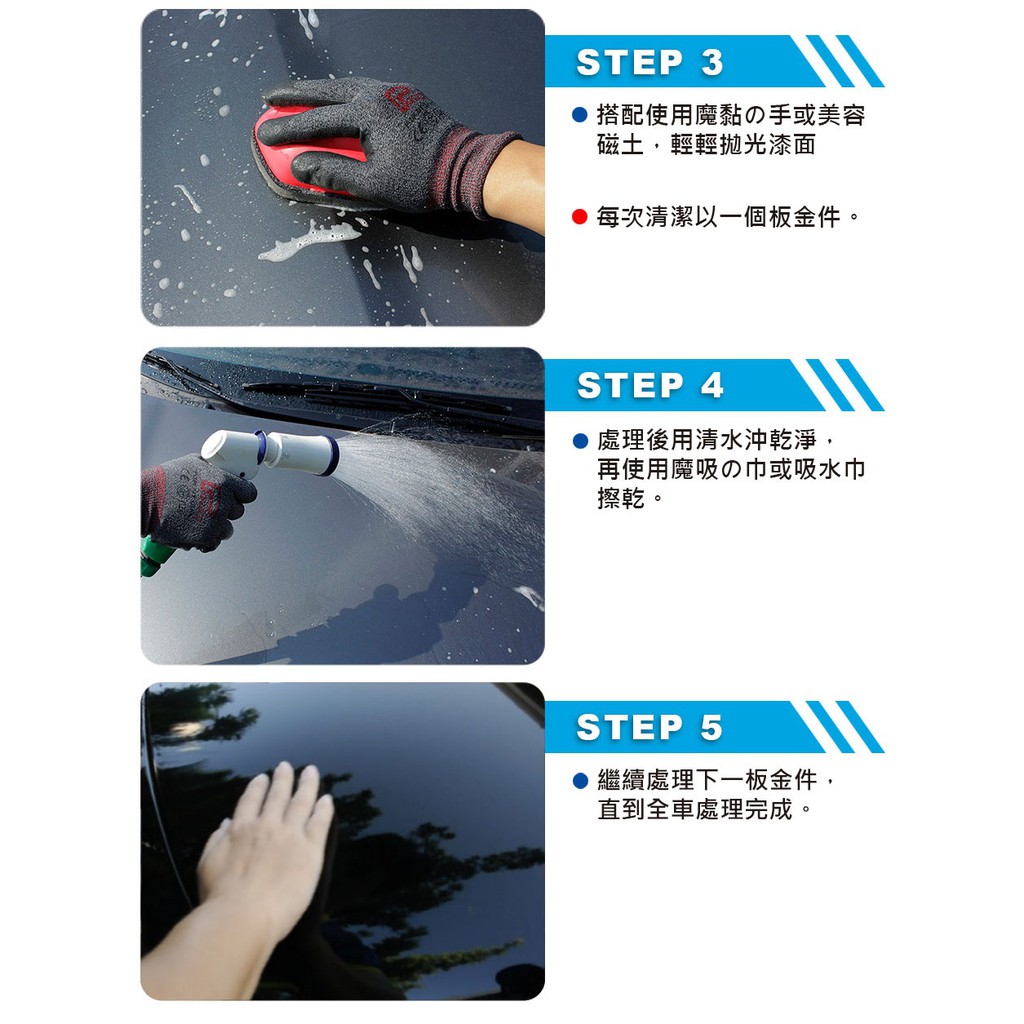 STEP 3

● 搭配使用魔黏の手或美容磁土，輕輕拋光漆面

● 每次清潔以一個板金件。

STEP 4

● 處理後用清水沖乾淨，再使用魔吸の巾或吸水巾擦乾。

STEP 5

● 繼續處理下一板金件，直到全車處理完成。