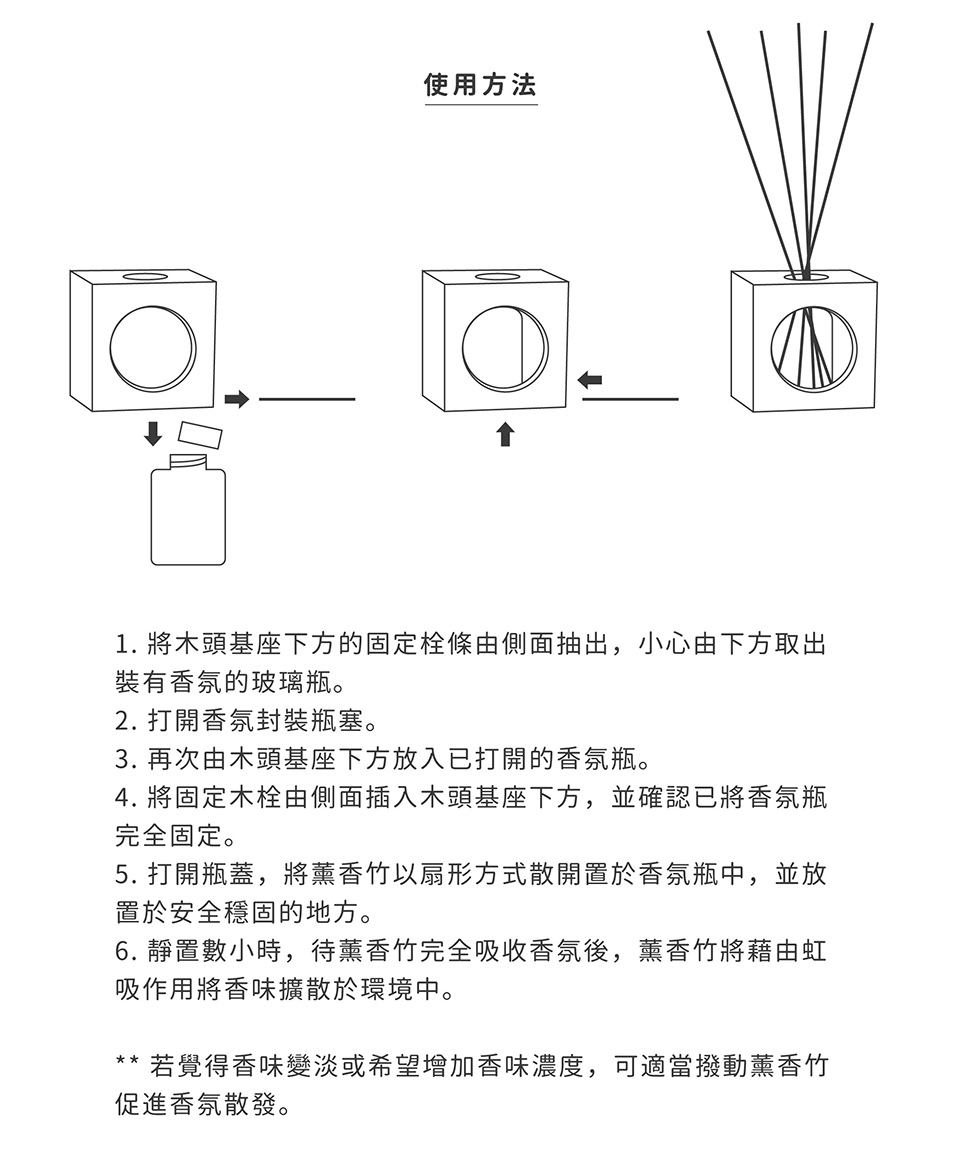 使用方法

1. 將木頭基座下方的固定栓條由側面抽出，小心由下方取出裝有香氛的玻璃瓶。
2. 打開香氛封裝瓶塞。
3. 再次由木頭基座下方放入已打開的香氛瓶。
4. 將固定木栓由側面插入木頭基座下方，並確認已將香氛瓶完全固定。
5. 打開瓶蓋，將薰香竹以扇形方式散開置於香氛瓶中，並放置於安全穩固的地方。
6. 靜置數小時，待薰香竹完全吸收香氛後，薰香竹將藉由虹吸作用將香味擴散於環境中。

** 若覺得香味變淡或希望增加香味濃度，可適當撥動薰香竹促進香氛散發。