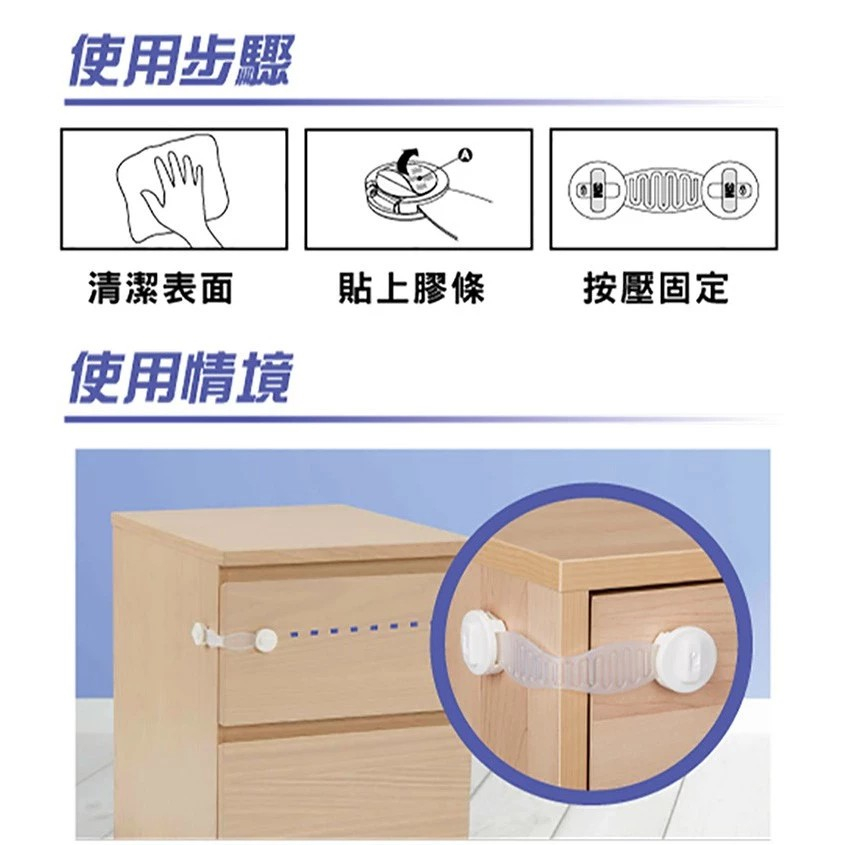 使用步驟

A

清潔表面

貼上膠條

按壓固定

使用情境