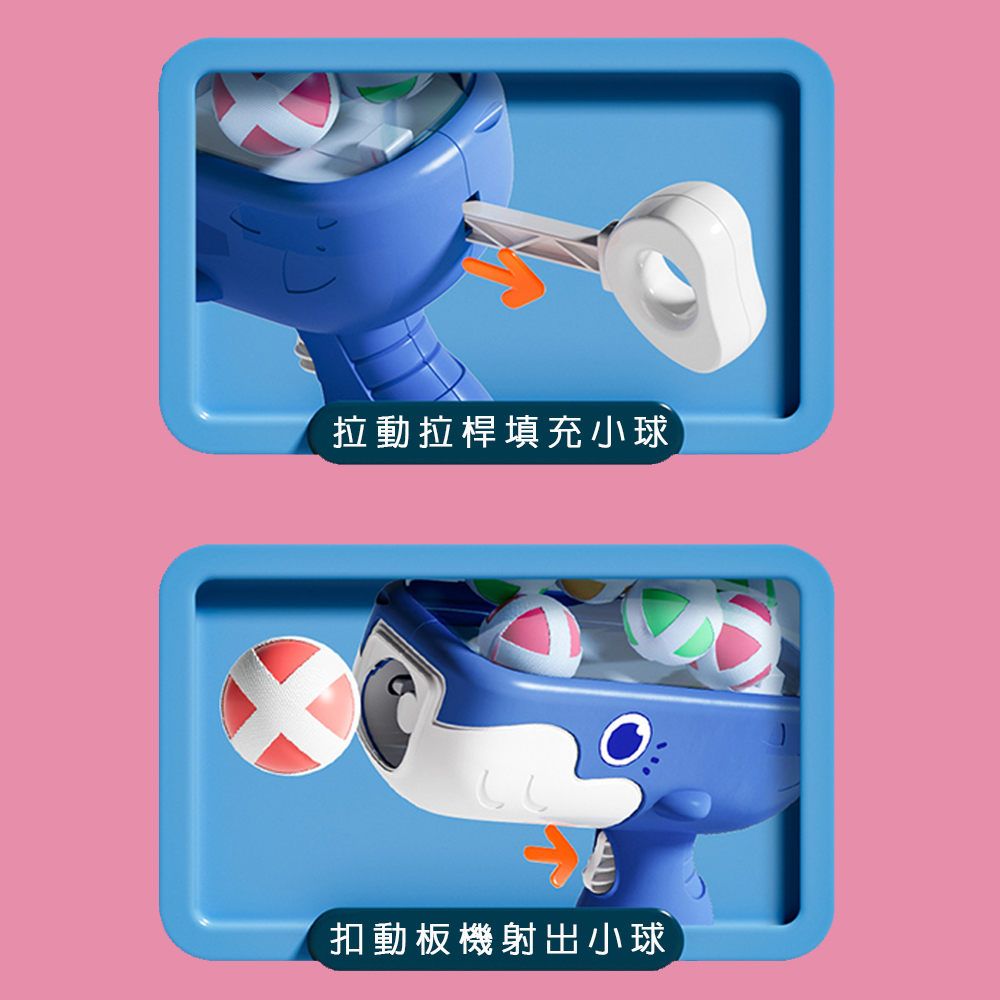 拉動拉桿填充小球

扣動板機射出小球