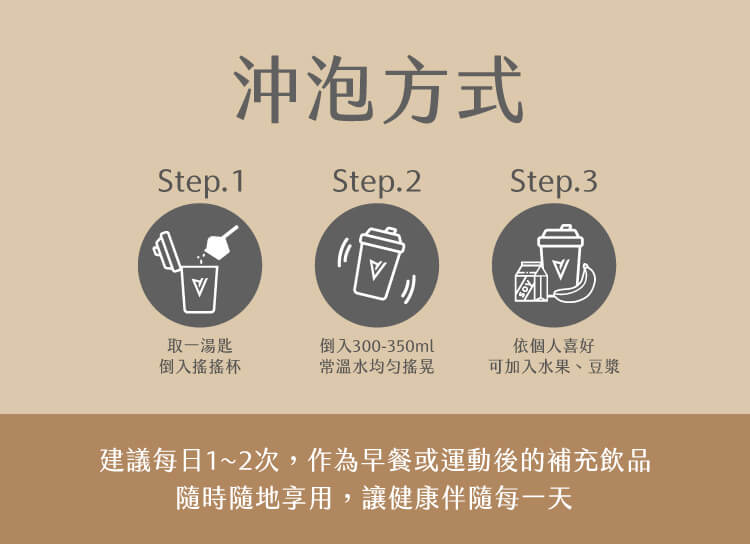 沖泡方式

Step.1

取一湯匙
倒入搖搖杯

Step.2

倒入300-350ml
常溫水均勻搖晃

Step.3

SOY

依個人喜好
可加入水果、豆漿

建議每日1~2次，作為早餐或運動後的補充飲品
隨時隨地享用，讓健康伴隨每一天