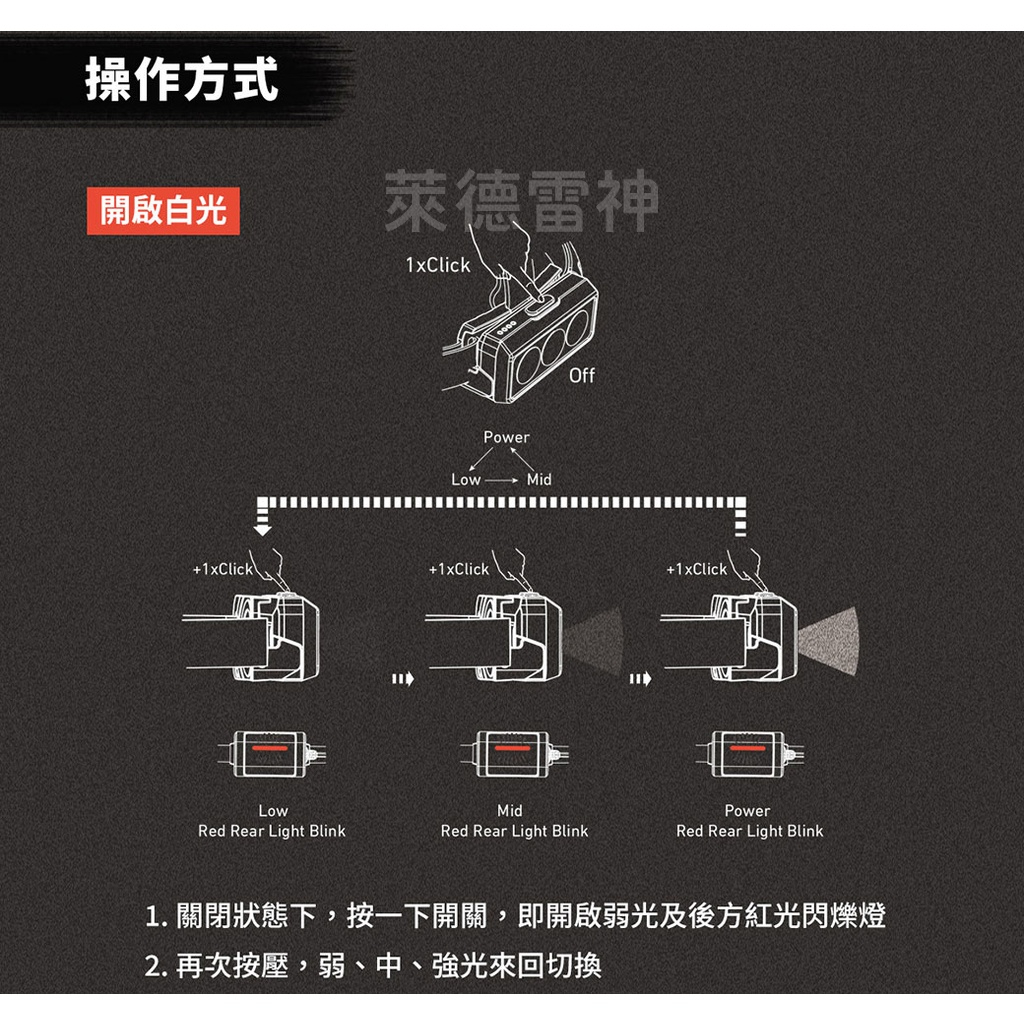 操作方式

開啟白光

萊德雷神

1xClick

Off

Power

Low Mid

+1xClick

+1xClick

+1xClick

Low
Red Rear Light Blink

Mid
Red Rear Light Blink

Power
Red Rear Light Blink

1. 關閉狀態下，按一下開關，即開啟弱光及後方紅光閃爍燈

2. 再次按壓，弱、中、強光來回切換