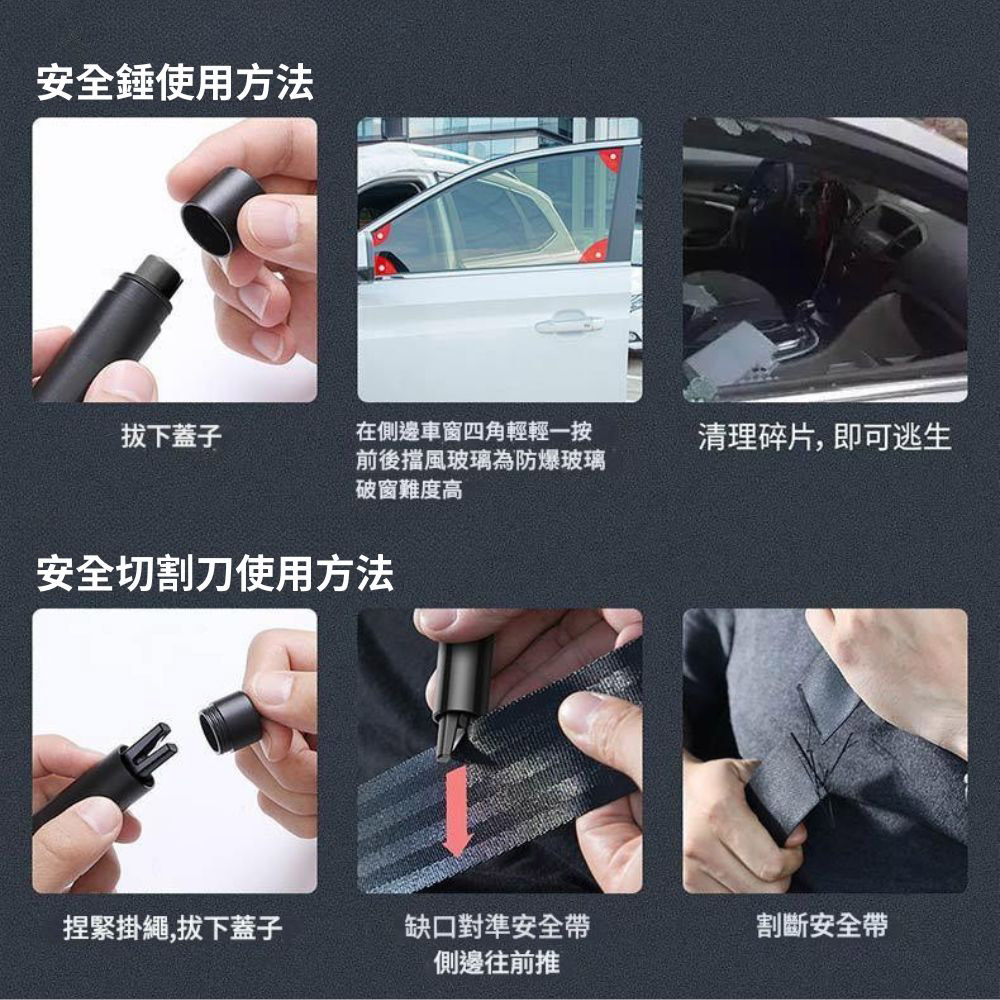 安全錘使用方法

拔下蓋子

在側邊車窗四角輕輕一按
前後擋風玻璃為防爆玻璃
破窗難度高

清理碎片, 即可逃生

安全切割刀使用方法

捏緊掛繩,拔下蓋子

缺口對準安全帶
側邊往前推

割斷安全帶