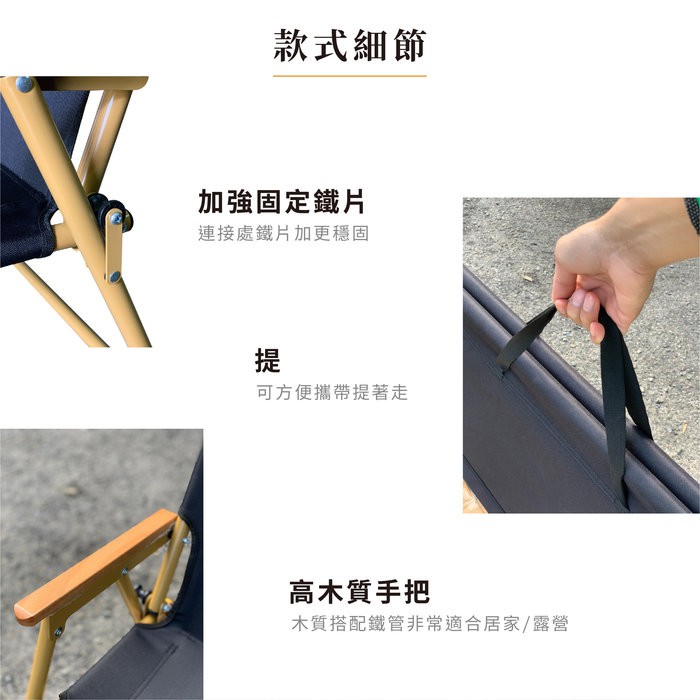 款式細節

加強固定鐵片
連接處鐵片加更穩固

提
可方便攜帶提著走

高木質手把
木質搭配鐵管非常適合居家/露營