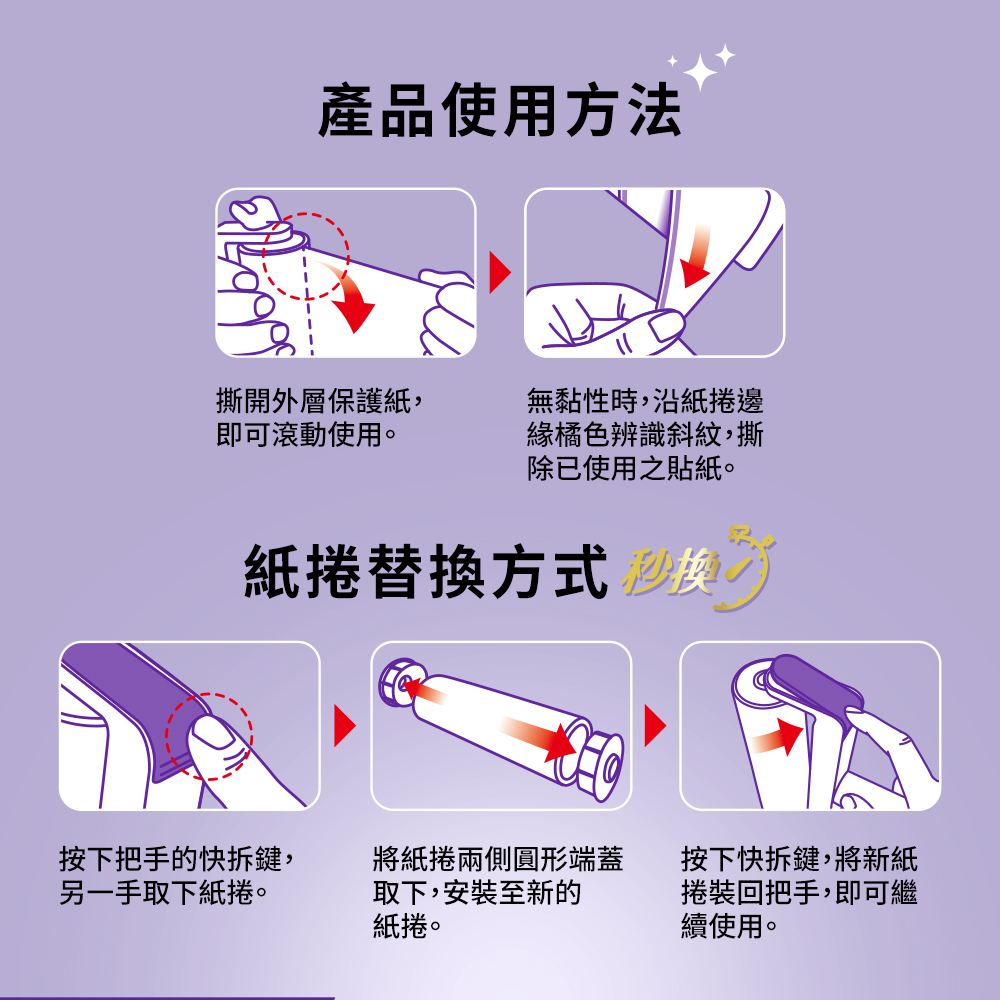 產品使用方法

撕開外層保護紙，即可滾動使用。

無黏性時，沿紙捲邊緣橘色辨識斜紋，撕除已使用之貼紙。

紙捲替換方式 秒換

按下把手的快拆鍵，另一手取下紙捲。

將紙捲兩側圓形端蓋取下，安裝至新的紙捲。

按下快拆鍵，將新紙捲裝回把手，即可繼續使用。