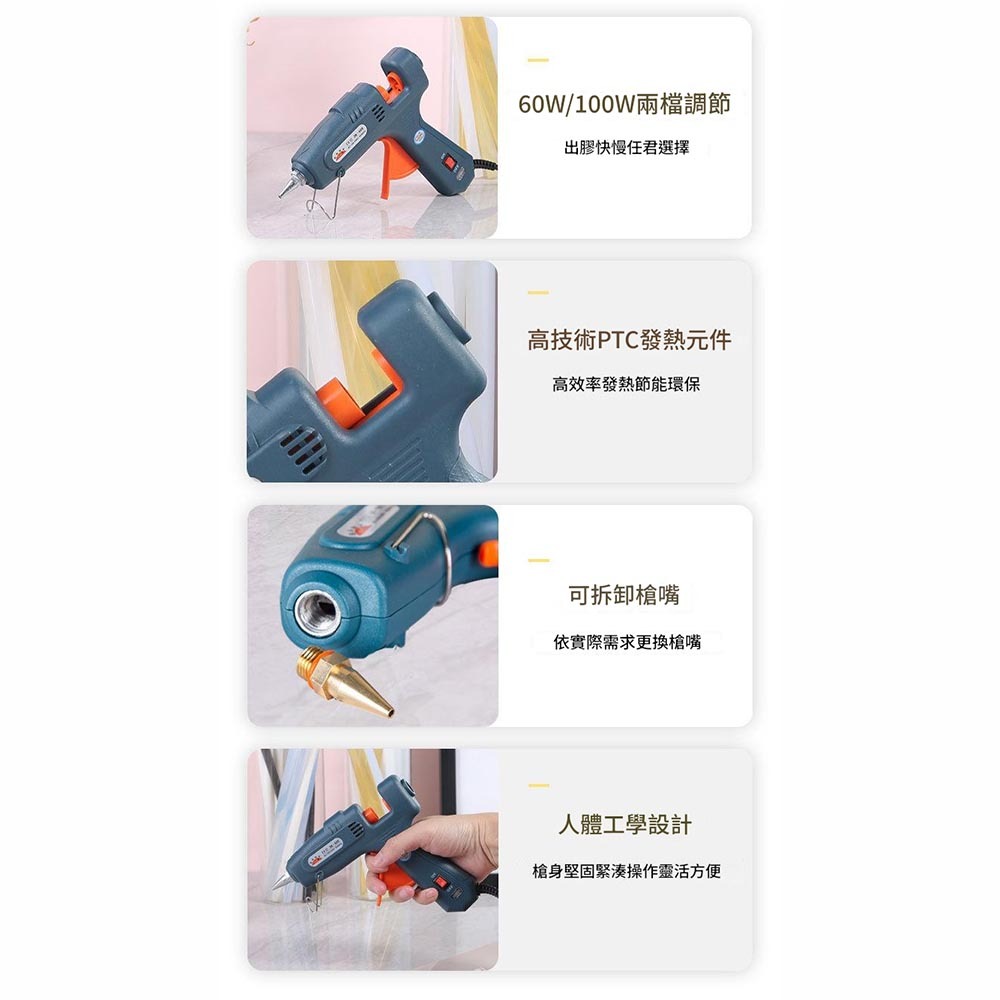 60W/100W兩檔調節

出膠快慢任君選擇

高技術PTC發熱元件

高效率發熱節能環保

可拆卸槍嘴

依實際需求更換槍嘴

人體工學設計

槍身堅固緊湊操作靈活方便