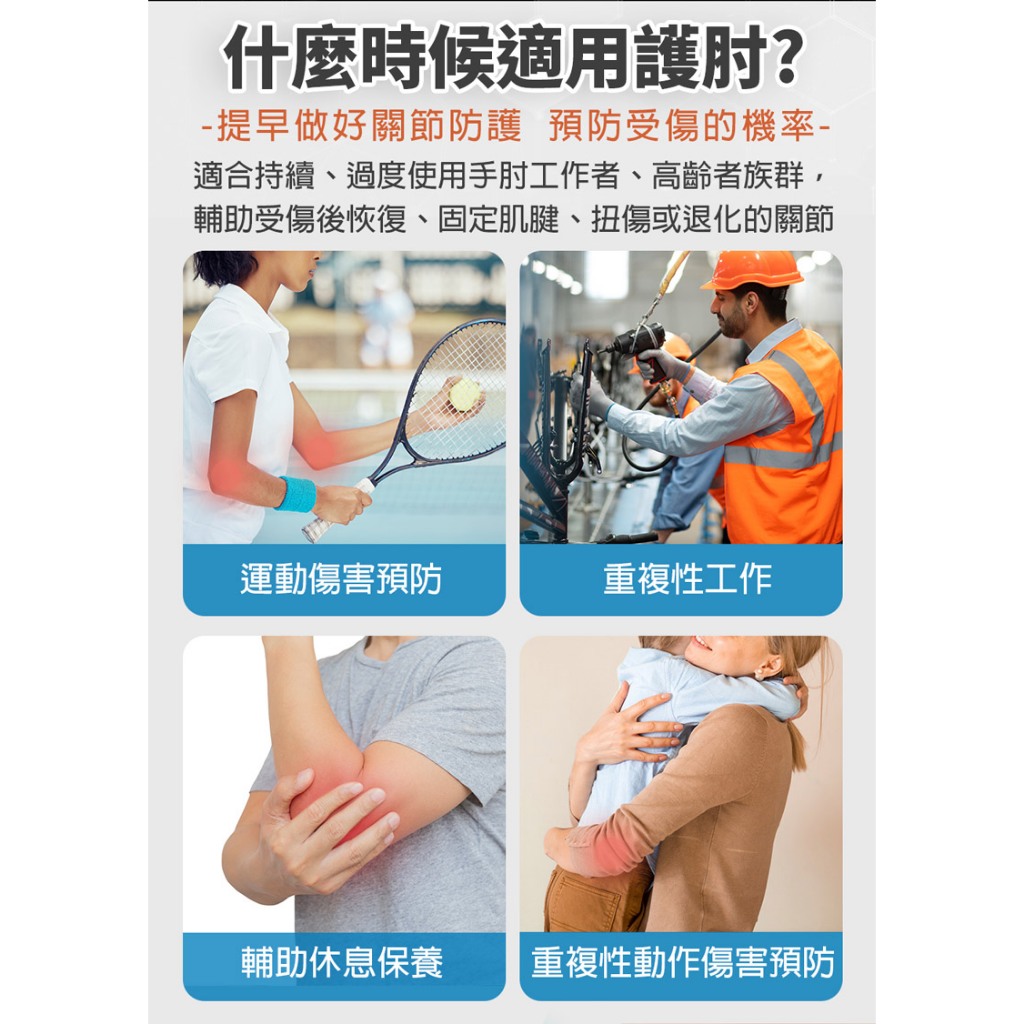 什麼時候適用護肘?

-提早做好關節防護　預防受傷的機率-

適合持續、過度使用手肘工作者、高齡者族群，輔助受傷後恢復、固定肌腱、扭傷或退化的關節

運動傷害預防

重複性工作

輔助休息保養

重複性動作傷害預防