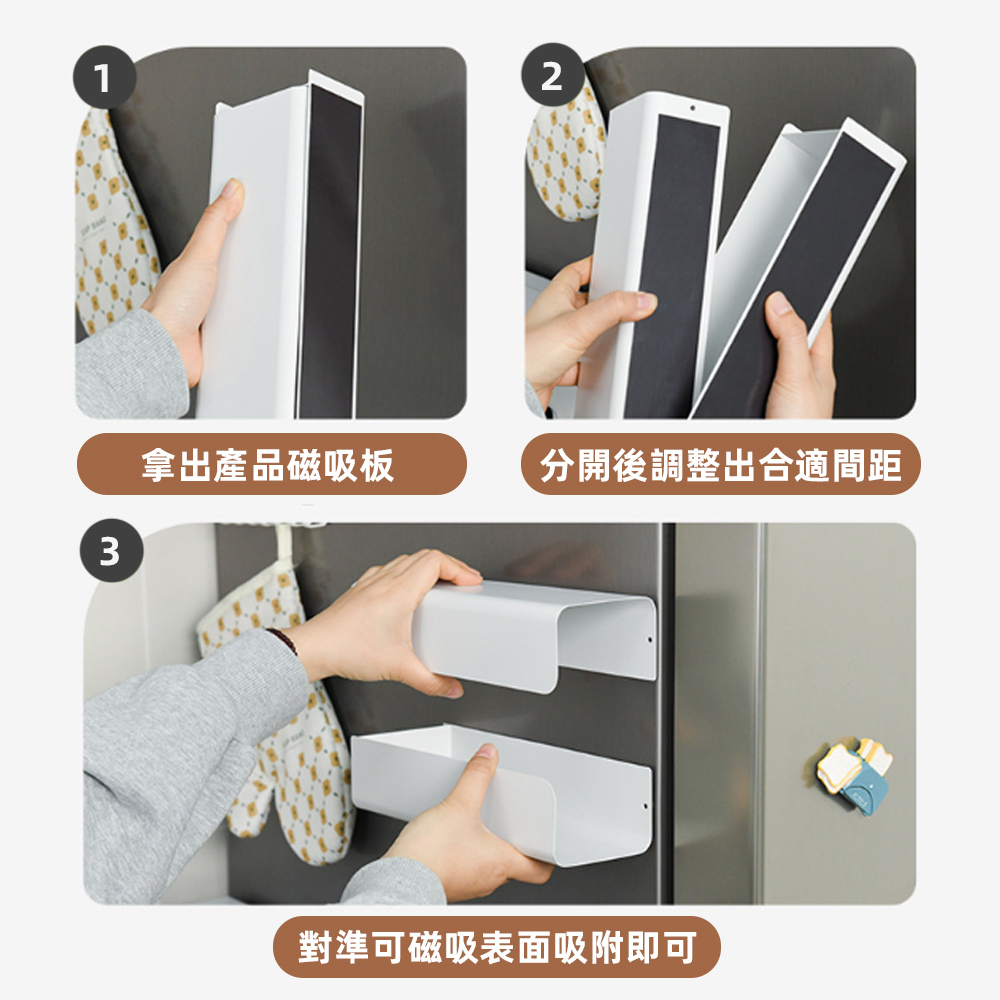 1

拿出產品磁吸板

2

分開後調整出合適間距

3

對準可磁吸表面吸附即可