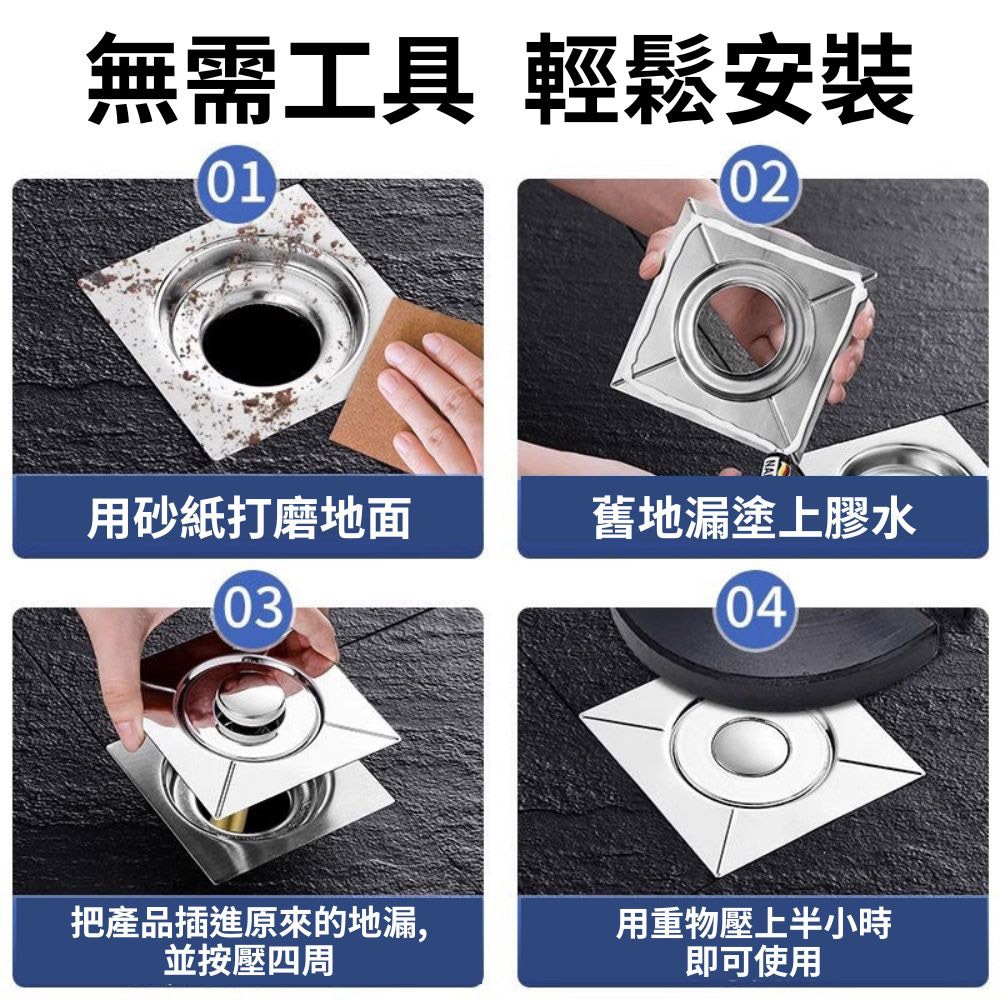 無需工具 輕鬆安裝

01

用砂紙打磨地面

02

舊地漏塗上膠水

03

把產品插進原來的地漏,
並按壓四周

04

用重物壓上半小時
即可使用