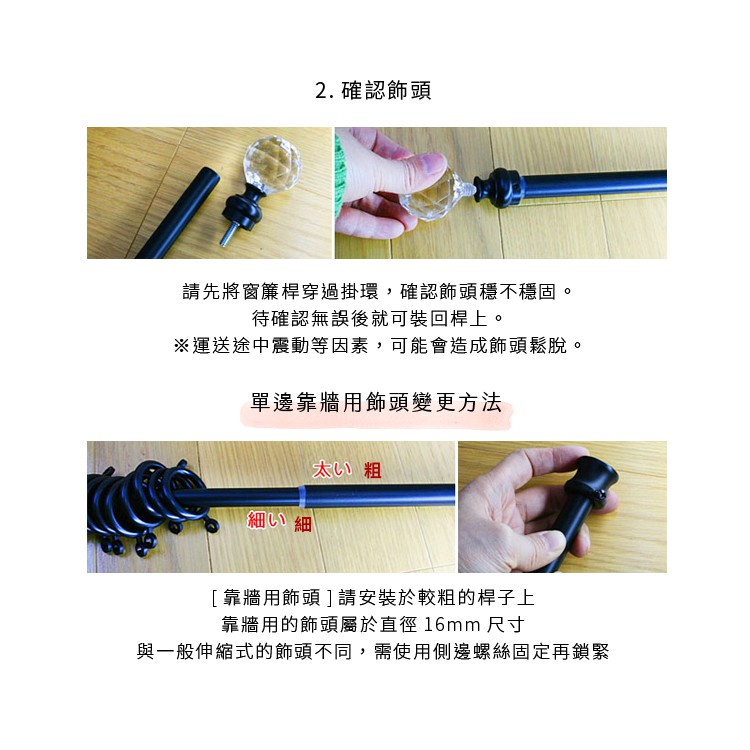 2. 確認飾頭

請先將窗簾桿穿過掛環，確認飾頭穩不穩固。
待確認無誤後就可裝回桿上。
※運送途中震動等因素，可能會造成飾頭鬆脫。

單邊靠牆用飾頭變更方法

太い 粗
細い 細

[ 靠牆用飾頭 ] 請安裝於較粗的桿子上
靠牆用的飾頭屬於直徑 16mm 尺寸
與一般伸縮式的飾頭不同，需使用側邊螺絲固定再鎖緊