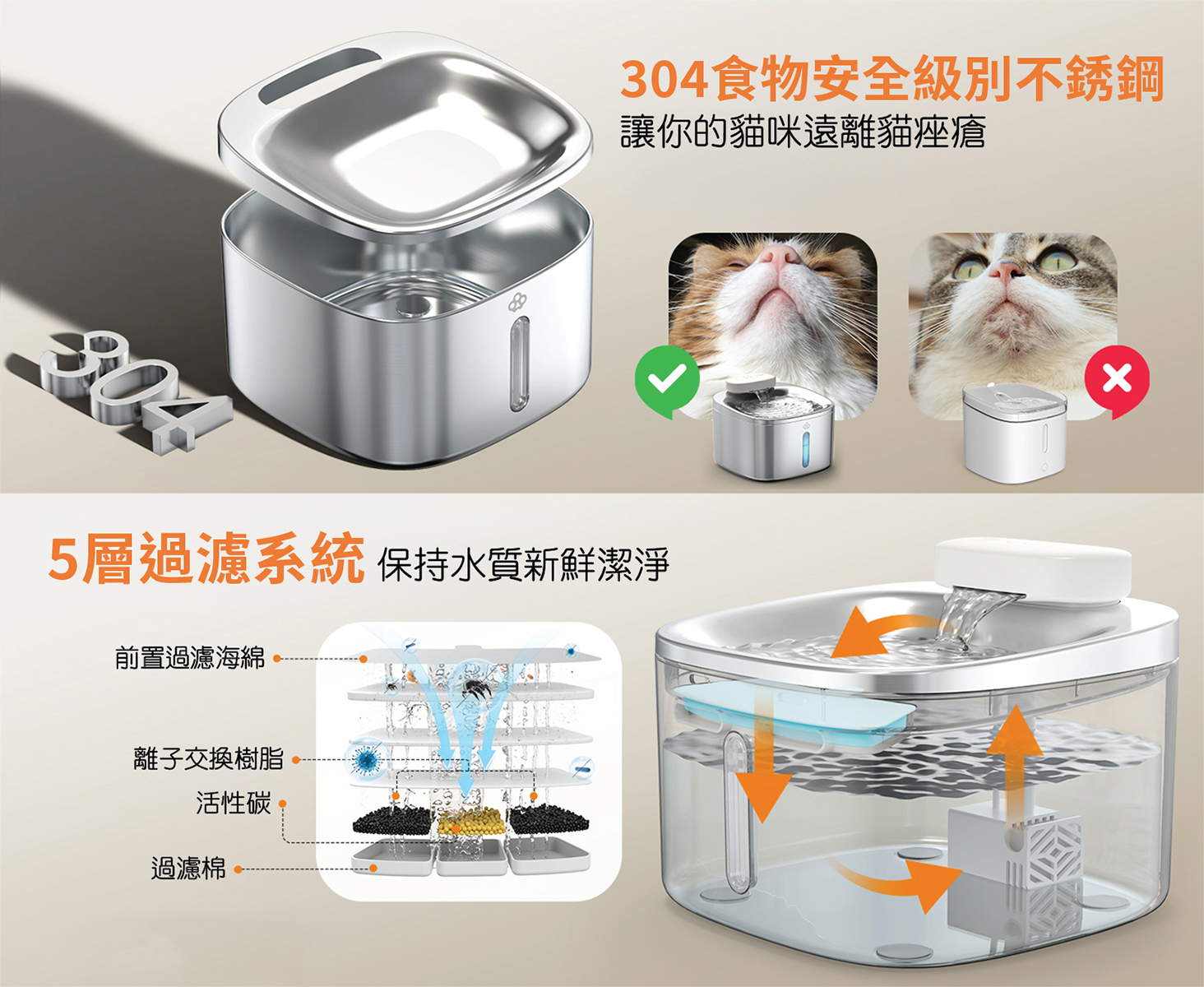 304食物安全級別不銹鋼
讓你的貓咪遠離貓痤瘡

304

5層過濾系統 保持水質新鮮潔淨

前置過濾海綿
離子交換樹脂
活性碳
過濾棉