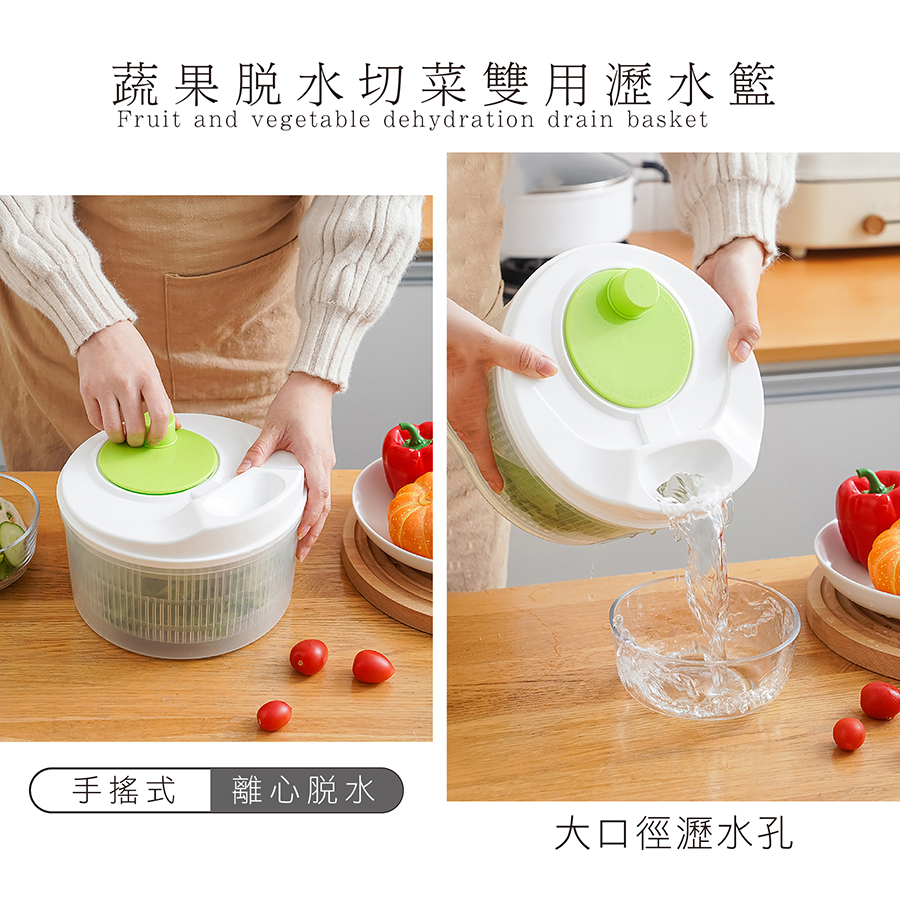 蔬果脫水切菜雙用瀝水籃
Fruit and vegetable dehydration drain basket

手搖式 離心脫水

大口徑瀝水孔