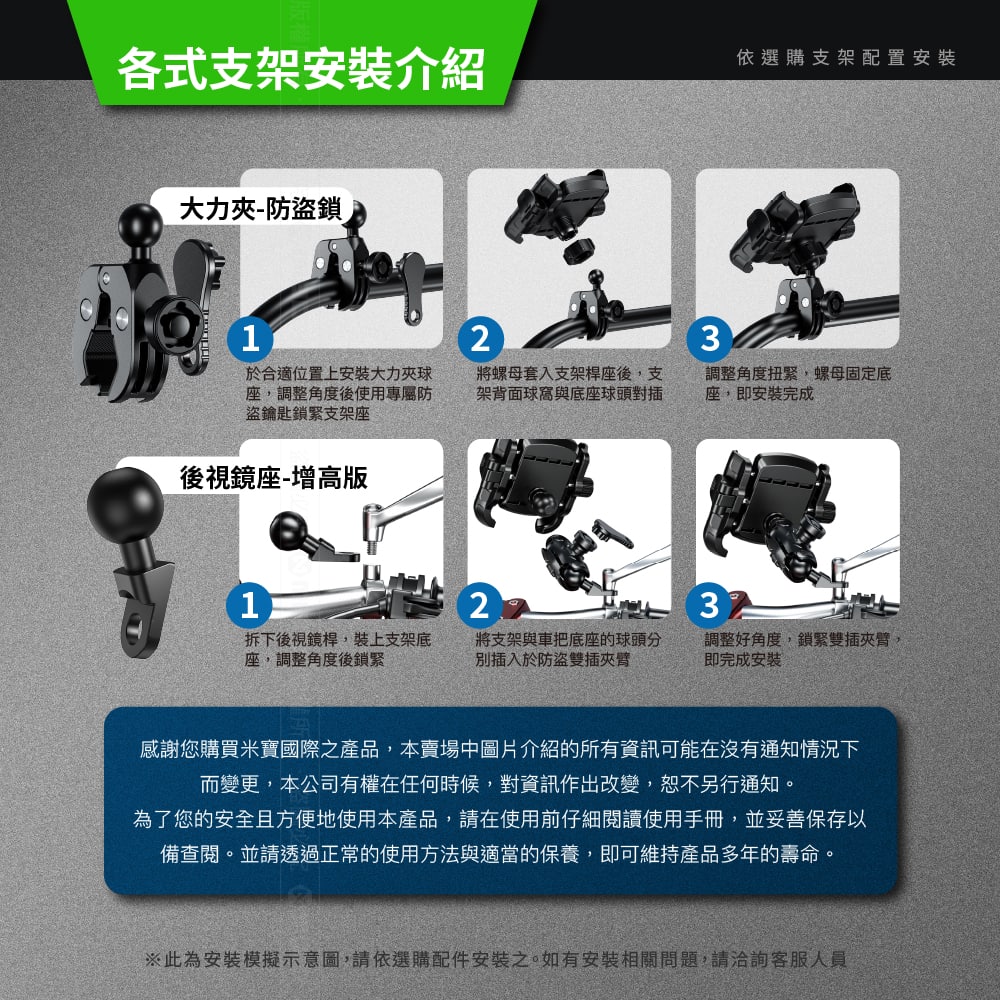 各式支架安裝介紹

依選購支架配置安裝

大力夾-防盜鎖

1
於合適位置上安裝大力夾球座，調整角度後使用專屬防盜鑰匙鎖緊支架座

2
將螺母套入支架桿座後，支架背面球窩與底座球頭對插

3
調整角度扭緊，螺母固定底座，即安裝完成

後視鏡座-增高版

1
拆下後視鏡桿，裝上支架底座，調整角度後鎖緊

2
將支架與車把底座的球頭分別插入於防盜雙插夾臂

3
調整好角度，鎖緊雙插夾臂，即完成安裝

感謝您購買米寶國際之產品，本賣場中圖片介紹的所有資訊可能在沒有通知情況下而變更，本公司有權在任何時候，對資訊作出改變，恕不另行通知。
為了您的安全且方便地使用本產品，請在使用前仔細閱讀使用手冊，並妥善保存以備查閱。並請透過正常的使用方法與適當的保養，即可維持產品多年的壽命。

※此為安裝模擬示意圖，請依選購配件安裝之。如有安裝相關問題，請洽詢客服人員