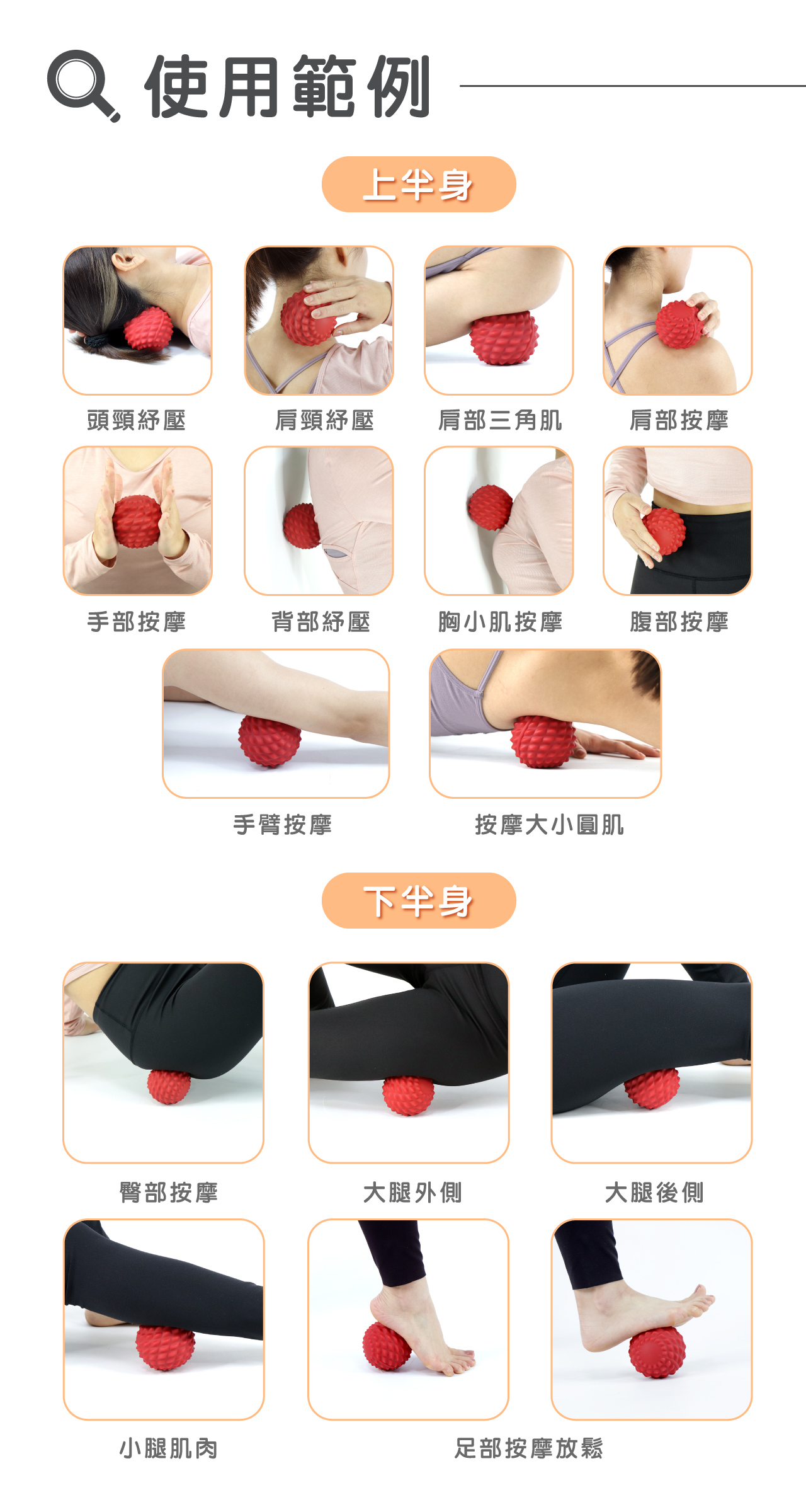 使用範例

上半身

頭頸紓壓

肩頸紓壓

肩部三角肌

肩部按摩

手部按摩

背部紓壓

胸小肌按摩

腹部按摩

手臂按摩

按摩大小圓肌

下半身

臀部按摩

大腿外側

大腿後側

小腿肌肉

足部按摩放鬆