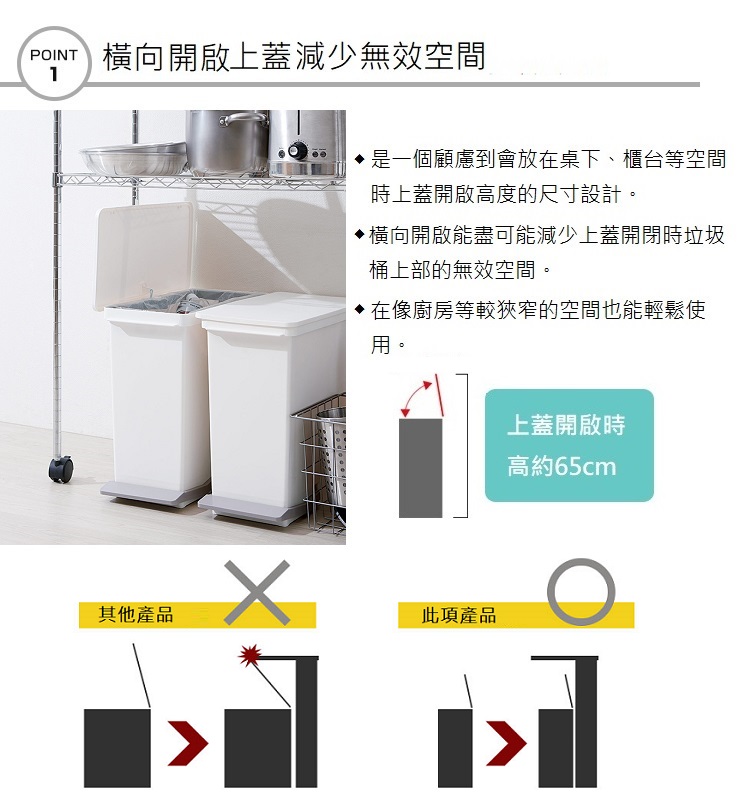 POINT 1 橫向開啟上蓋減少無效空間

◆是一個顧慮到會放在桌下、櫃台等空間時上蓋開啟高度的尺寸設計。

◆橫向開啟能盡可能減少上蓋開閉時垃圾桶上部的無效空間。

◆在像廚房等較狹窄的空間也能輕鬆使用。

上蓋開啟時
高約65cm

其他產品

此項產品