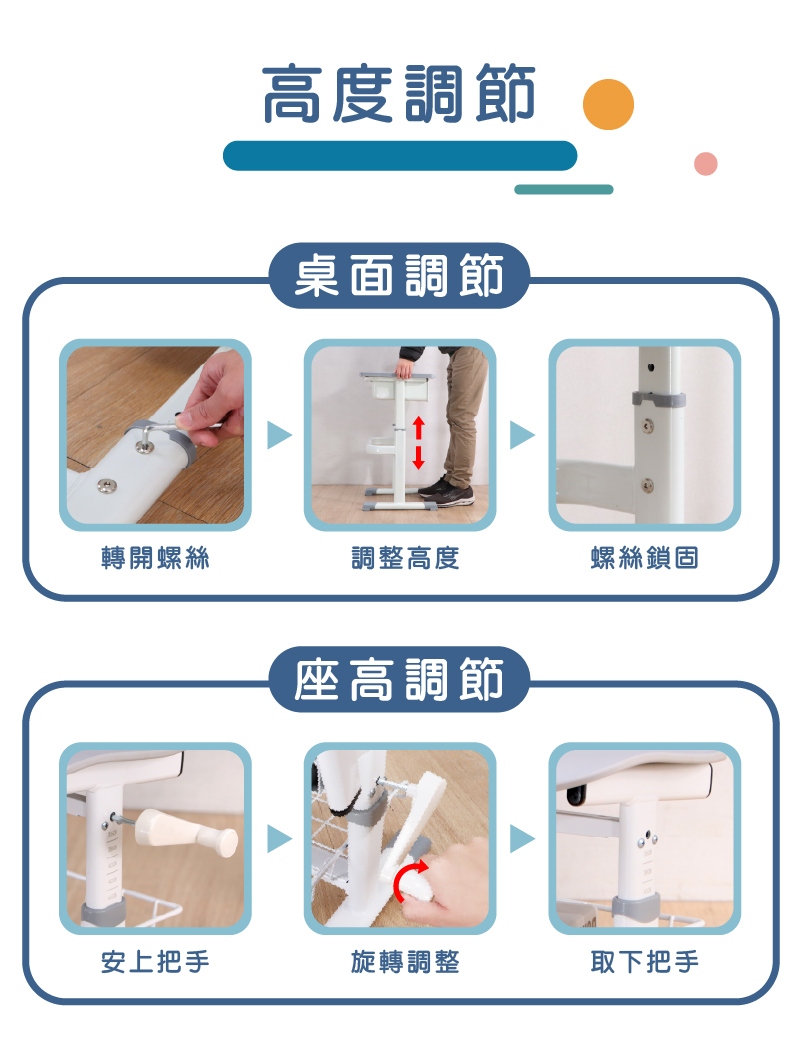 高度調節

桌面調節

轉開螺絲

調整高度

螺絲鎖固

座高調節

安上把手

旋轉調整

取下把手