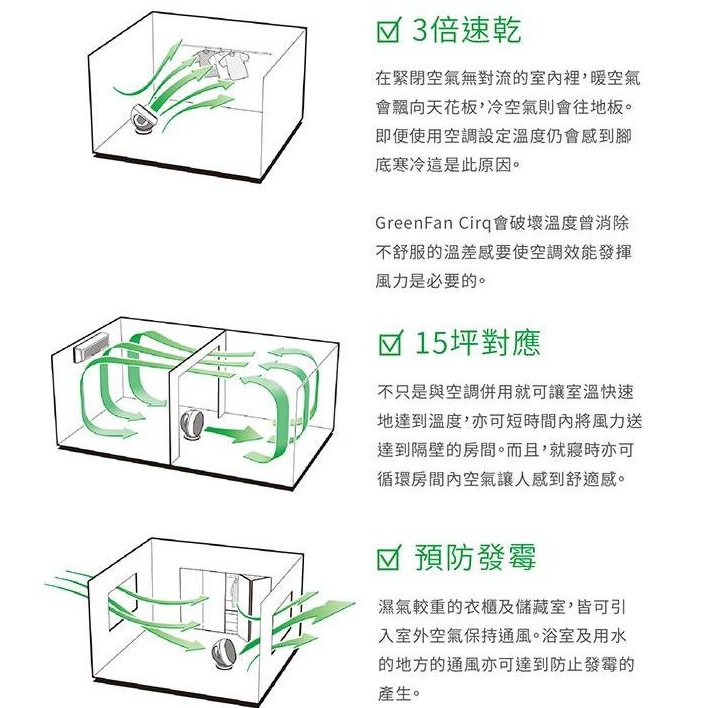 ☑ 3倍速乾

在緊閉空氣無對流的室內裡，暖空氣會飄向天花板，冷空氣則會往地板。即便使用空調設定溫度仍會感到腳底寒冷這是此原因。

GreenFan Cirq會破壞溫度曾消除不舒服的溫差感要使空調效能發揮風力是必要的。

☑ 15坪對應

不只是與空調併用就可讓室溫快速地達到溫度，亦可短時間內將風力送達到隔壁的房間。而且，就寢時亦可循環房間內空氣讓人感到舒適感。

☑ 預防發霉

濕氣較重的衣櫃及儲藏室，皆可引入室外空氣保持通風。浴室及用水的地方的通風亦可達到防止發霉的產生。