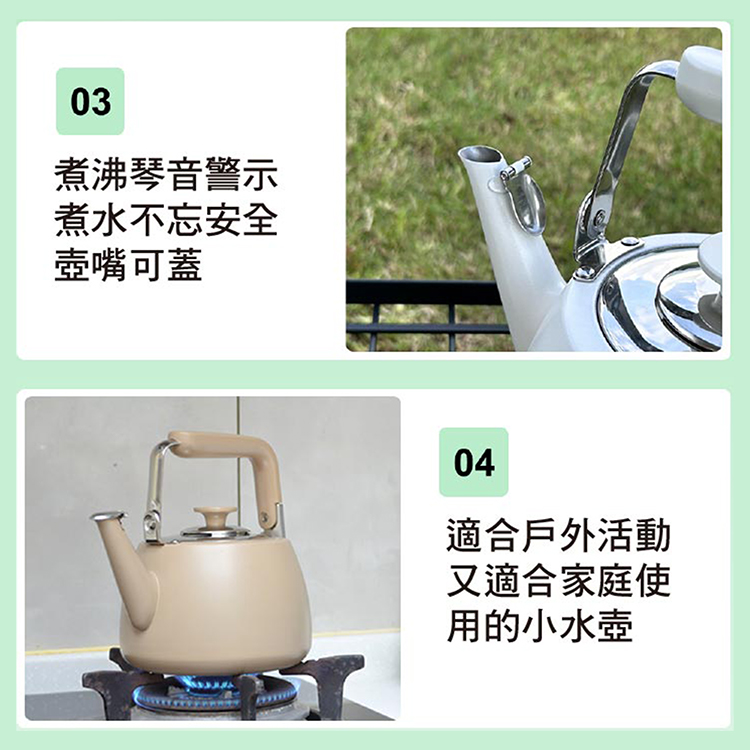 03

煮沸琴音警示
煮水不忘安全
壺嘴可蓋

04

適合戶外活動
又適合家庭使
用的小水壺