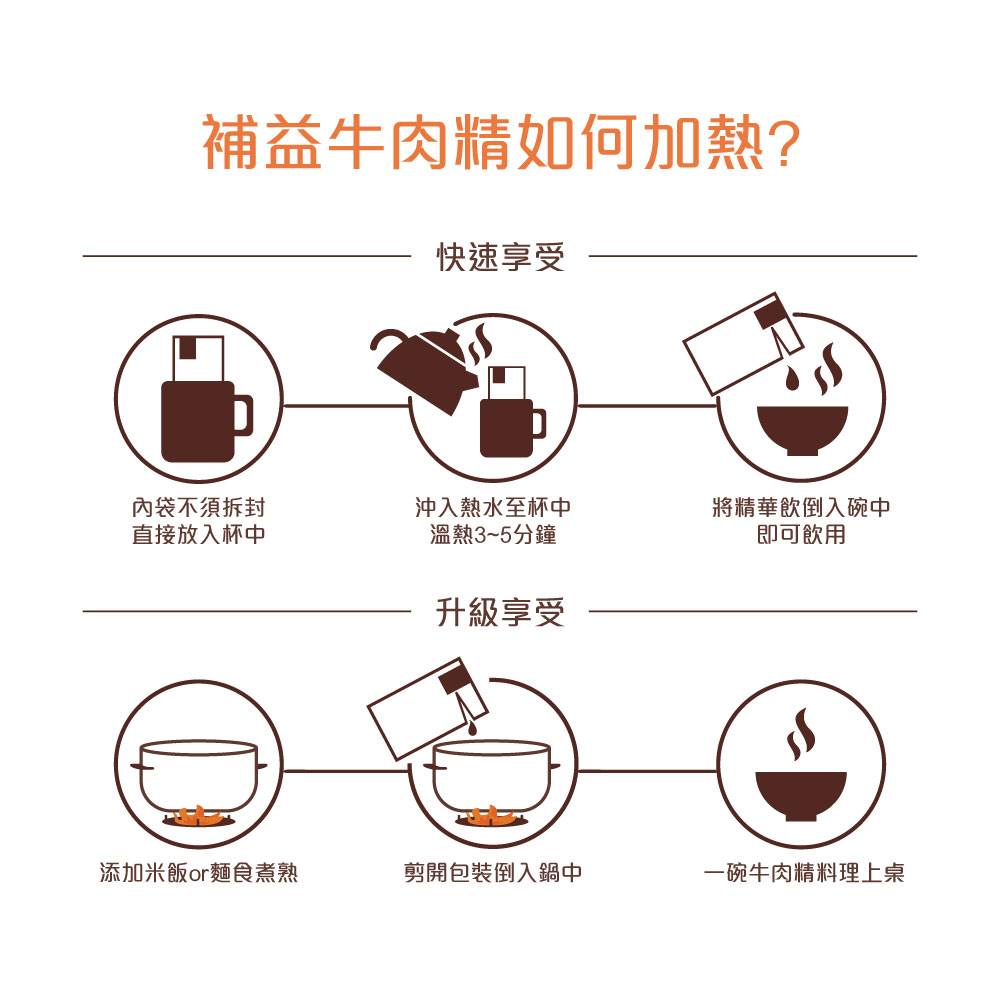 補益牛肉精如何加熱?

快速享受

內袋不須拆封
直接放入杯中

沖入熱水至杯中
溫熱3~5分鐘

將精華飲倒入碗中
即可飲用

升級享受

添加米飯or麵食煮熟

剪開包裝倒入鍋中

一碗牛肉精料理上桌