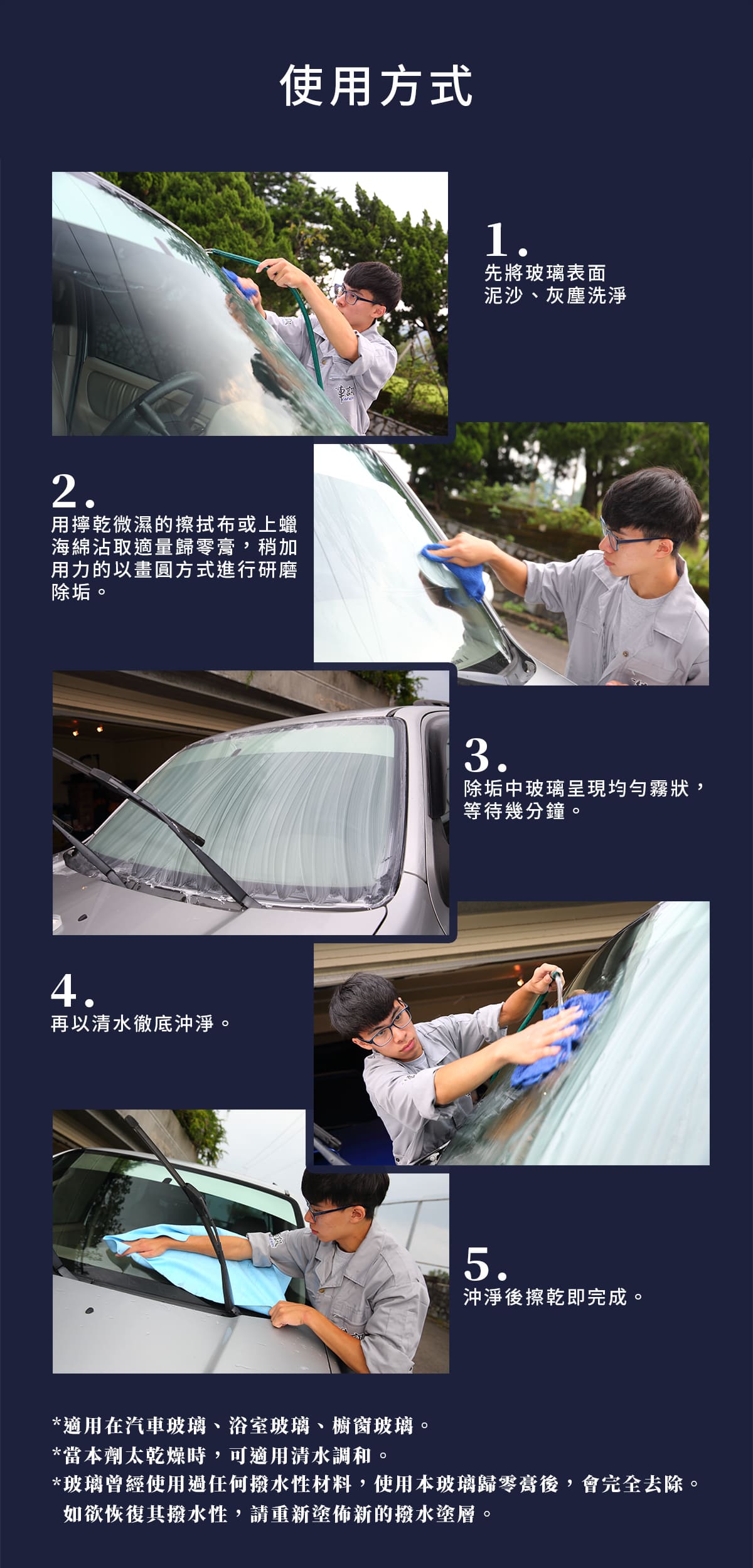 使用方式

1.
先將玻璃表面泥沙、灰塵洗淨

2.
用擰乾微濕的擦拭布或上蠟海綿沾取適量歸零膏，稍加用力的以畫圓方式進行研磨除垢。

3.
除垢中玻璃呈現均勻霧狀，等待幾分鐘。

4.
再以清水徹底沖淨。

5.
沖淨後擦乾即完成。

*適用在汽車玻璃、浴室玻璃、櫥窗玻璃。
*當本劑太乾燥時，可適用清水調和。
*玻璃曾經使用過任何撥水性材料，使用本玻璃歸零膏後，會完全去除。如欲恢復其撥水性，請重新塗佈新的撥水塗層。