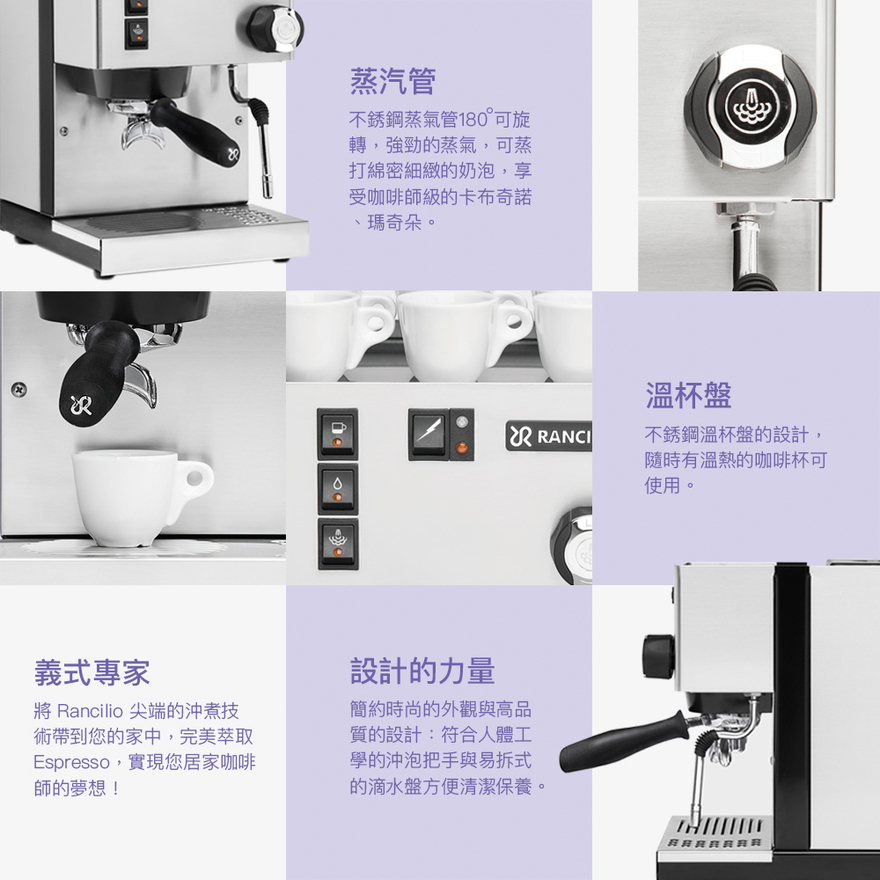 蒸汽管

不銹鋼蒸氣管180°可旋轉，強勁的蒸氣，可蒸打綿密細緻的奶泡，享受咖啡師級的卡布奇諾、瑪奇朵。

RANCI

溫杯盤

不銹鋼溫杯盤的設計，隨時有溫熱的咖啡杯可使用。

義式專家

將 Rancilio 尖端的沖煮技術帶到您的家中，完美萃取 Espresso，實現您居家咖啡師的夢想！

設計的力量

簡約時尚的外觀與高品質的設計：符合人體工學的沖泡把手與易拆式的滴水盤方便清潔保養。