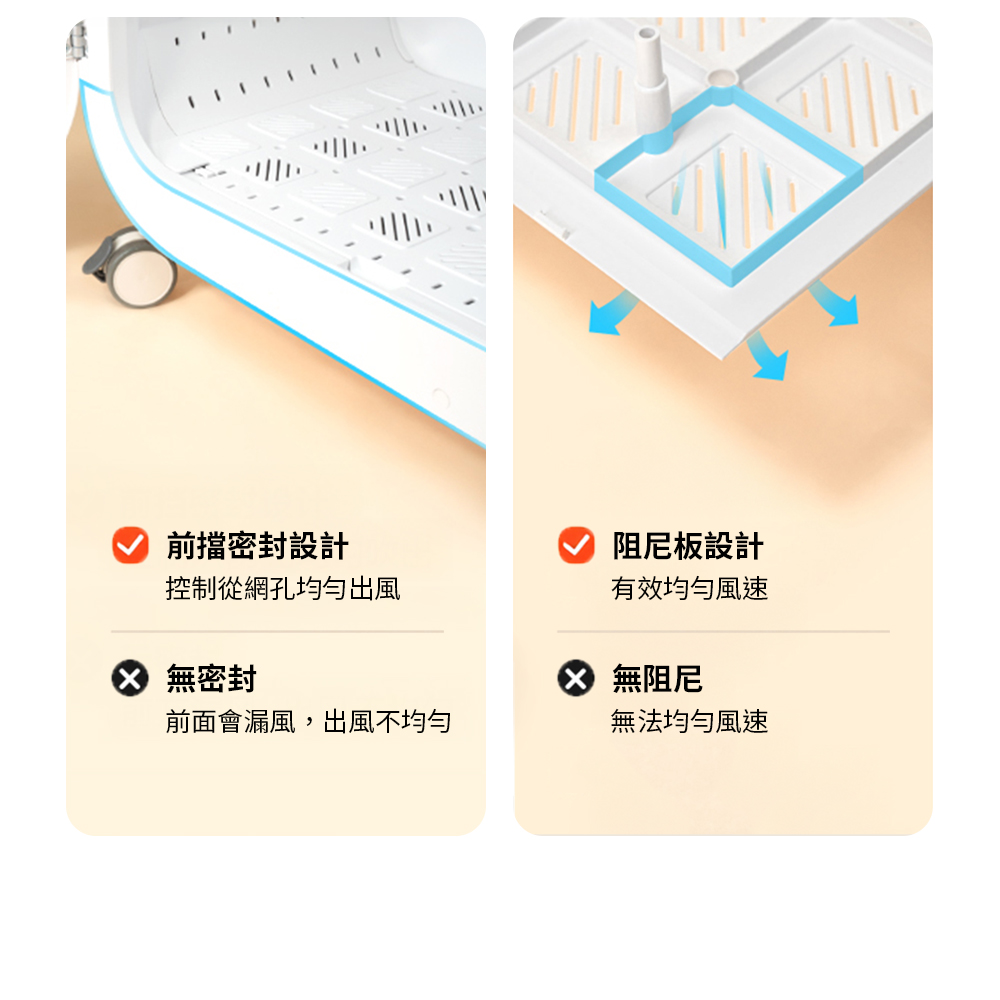 前擋密封設計
控制從網孔均勻出風

無密封
前面會漏風，出風不均勻

阻尼板設計
有效均勻風速

無阻尼
無法均勻風速