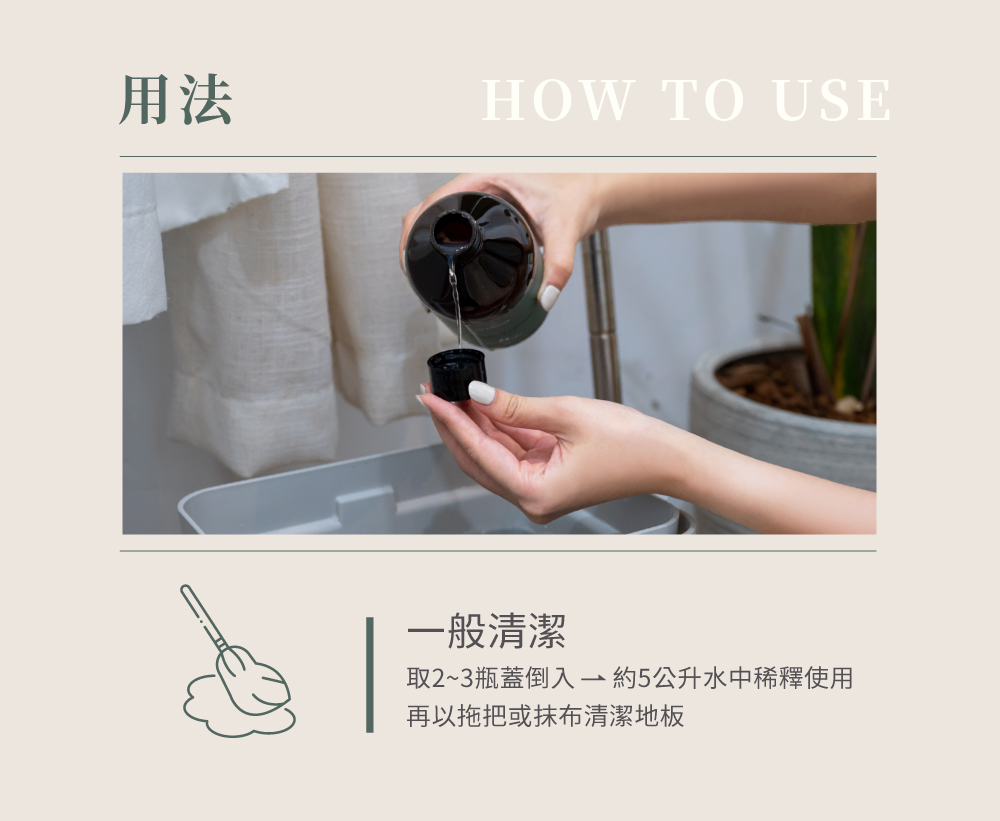 用法 HOW TO USE

一般清潔

取2~3瓶蓋倒入 → 約5公升水中稀釋使用
再以拖把或抹布清潔地板