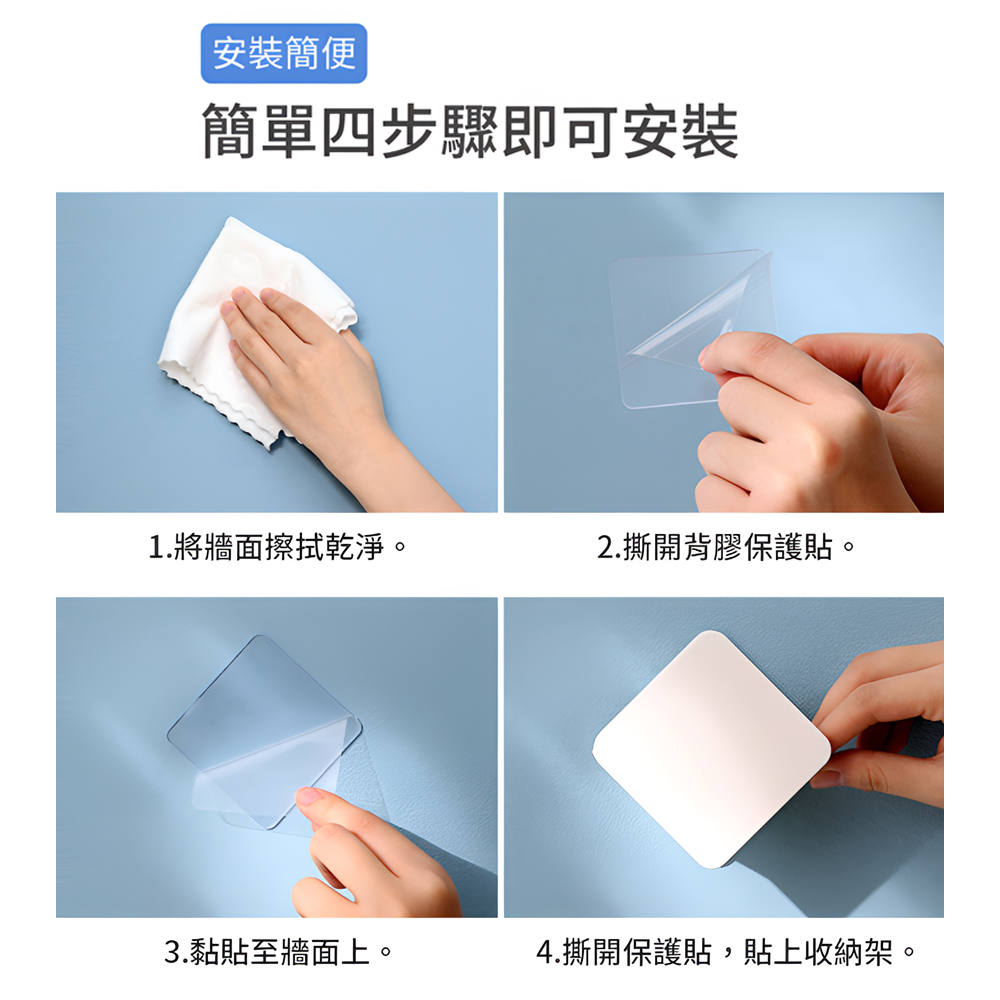 安裝簡便

簡單四步驟即可安裝

1.將牆面擦拭乾淨。

2.撕開背膠保護貼。

3.黏貼至牆面上。

4.撕開保護貼，貼上收納架。