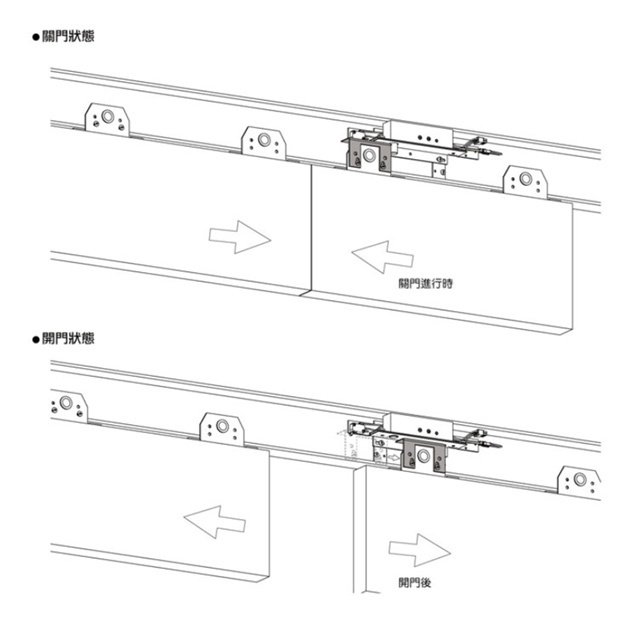 ●關門狀態

關門進行時

●開門狀態

開門後