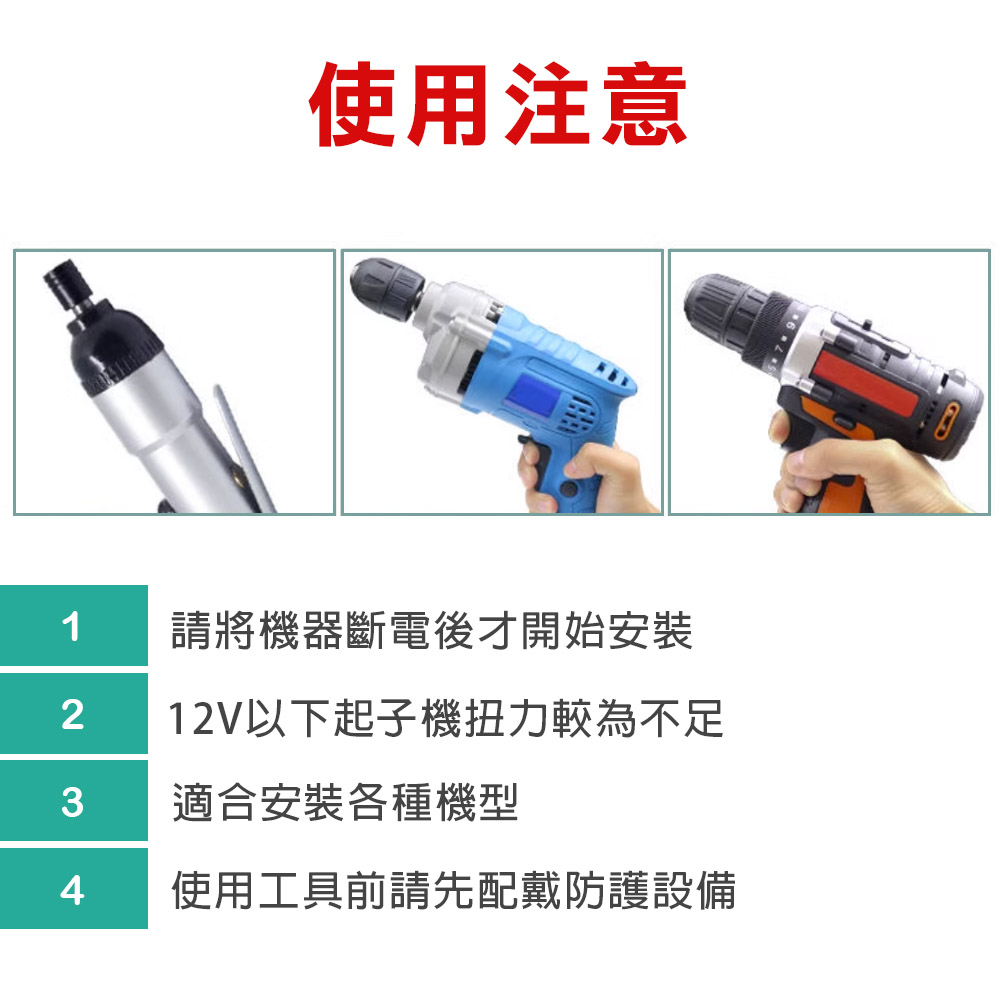 使用注意

1 請將機器斷電後才開始安裝

2 12V以下起子機扭力較為不足

3 適合安裝各種機型

4 使用工具前請先配戴防護設備