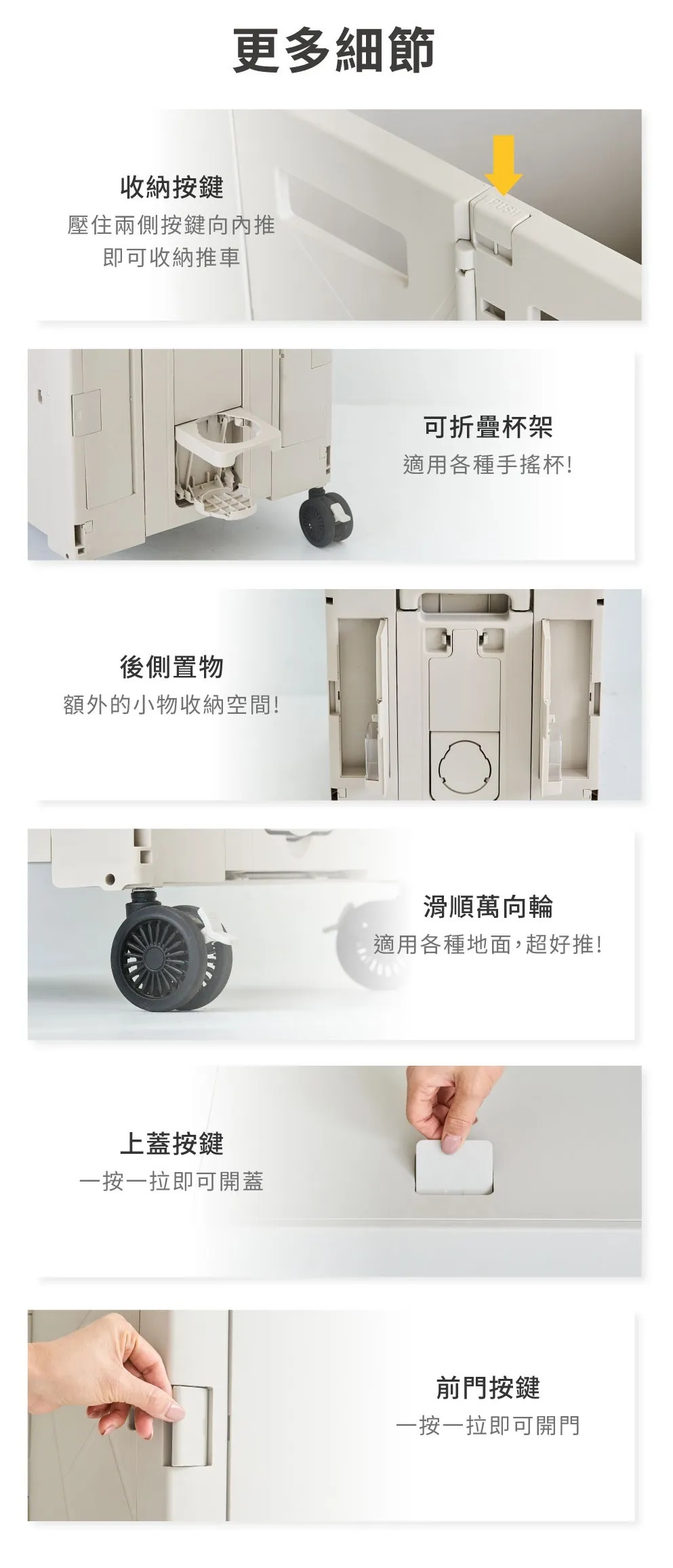 更多細節

收納按鍵
壓住兩側按鍵向內推
即可收納推車

PUSH

可折疊杯架
適用各種手搖杯!

後側置物
額外的小物收納空間!

滑順萬向輪
適用各種地面,超好推!

上蓋按鍵
一按一拉即可開蓋

前門按鍵
一按一拉即可開門