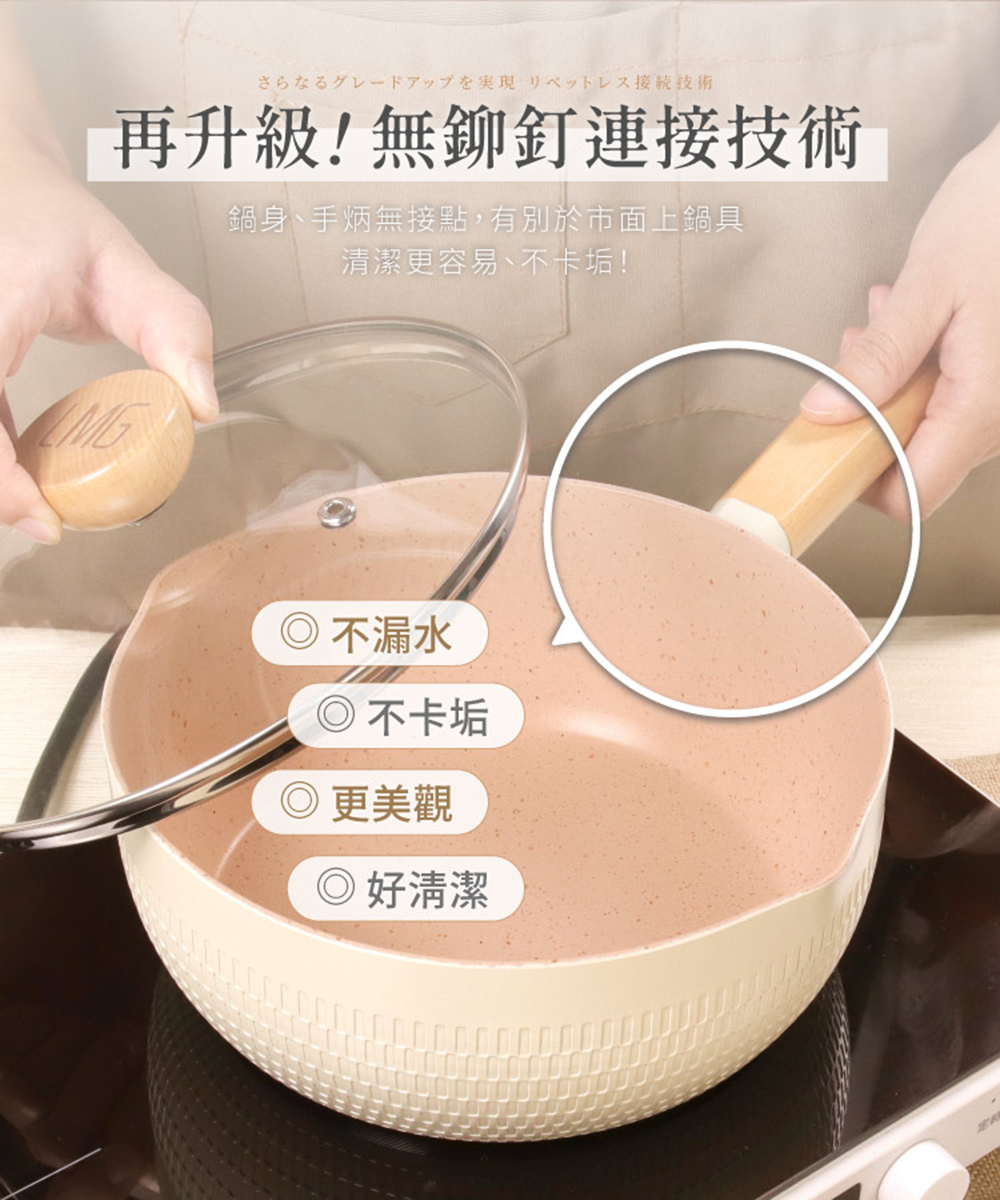 さらなるグレードアップを実現 リベットレス接続技術

再升級！無鉚釘連接技術

鍋身、手炳無接點，有別於市面上鍋具
清潔更容易、不卡垢！

LMG

◎ 不漏水

◎ 不卡垢

◎ 更美觀

◎ 好清潔